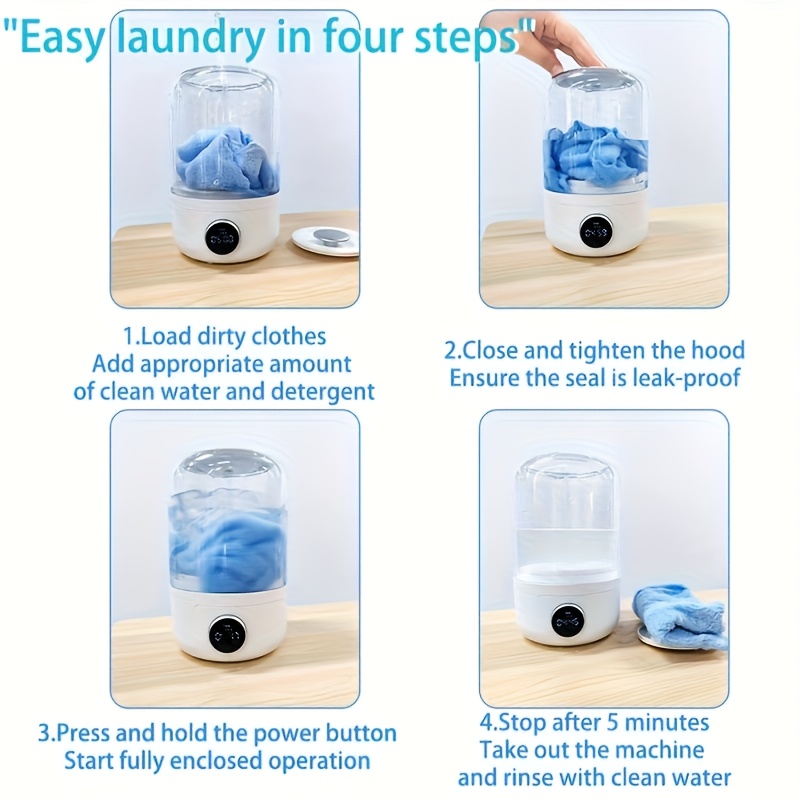 "Easy laundry in four steps"

1.Load dirty clothes
Add appropriate amount
of clean water and detergent

2.Close and tighten the hood
Ensure the seal is leak-proof

3.Press and hold the power button
Start fully enclosed operation

4.Stop after 5 minutes
Take out the machine
and rinse with clean water