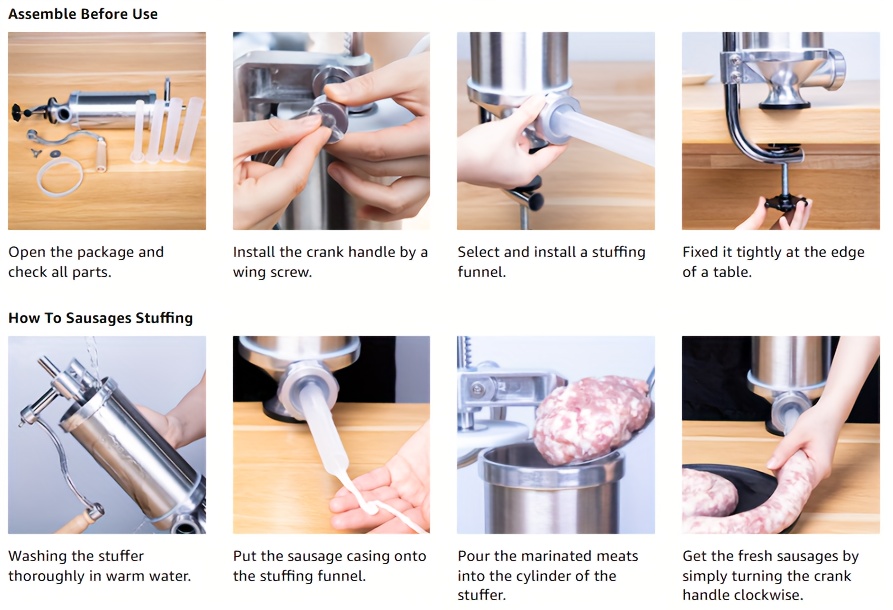 Assemble Before Use

Open the package and check all parts.

Install the crank handle by a wing screw.

Select and install a stuffing funnel.

Fixed it tightly at the edge of a table.

How To Sausages Stuffing

Washing the stuffer thoroughly in warm water.

Put the sausage casing onto the stuffing funnel.

Pour the marinated meats into the cylinder of the stuffer.

Get the fresh sausages by simply turning the crank handle clockwise.