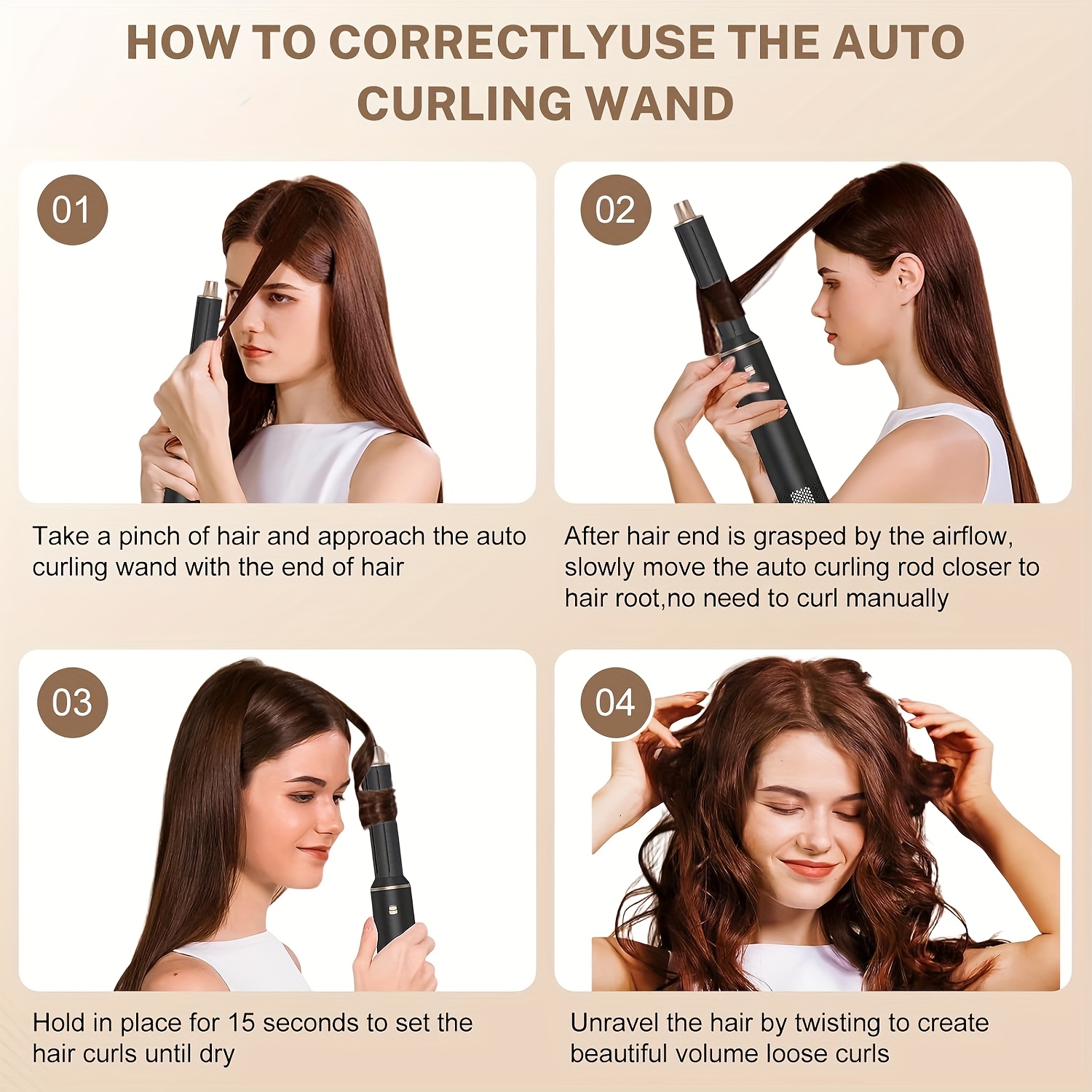 HOW TO CORRECTLYUSE THE AUTO CURLING WAND

01

Take a pinch of hair and approach the auto curling wand with the end of hair

02

After hair end is grasped by the airflow, slowly move the auto curling rod closer to hair root,no need to curl manually

03

Hold in place for 15 seconds to set the hair curls until dry

04

Unravel the hair by twisting to create beautiful volume loose curls