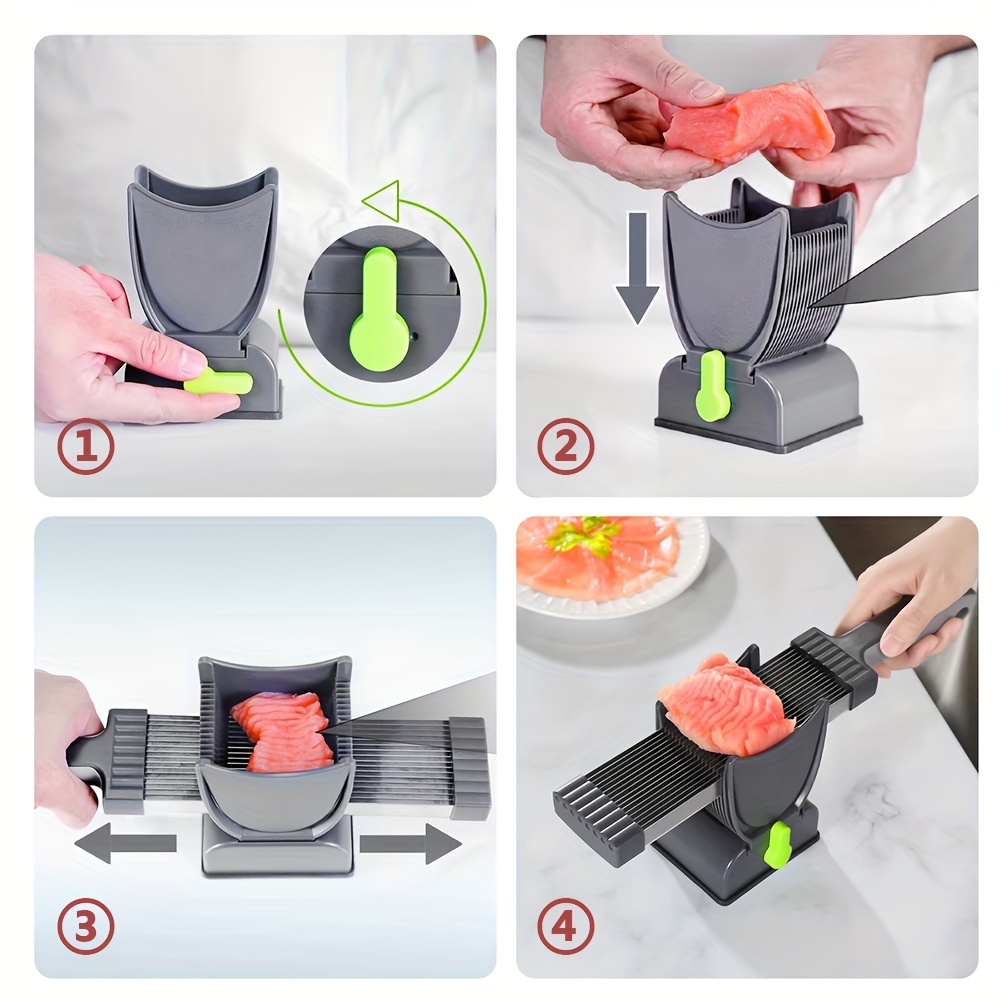 ①
②
③
④