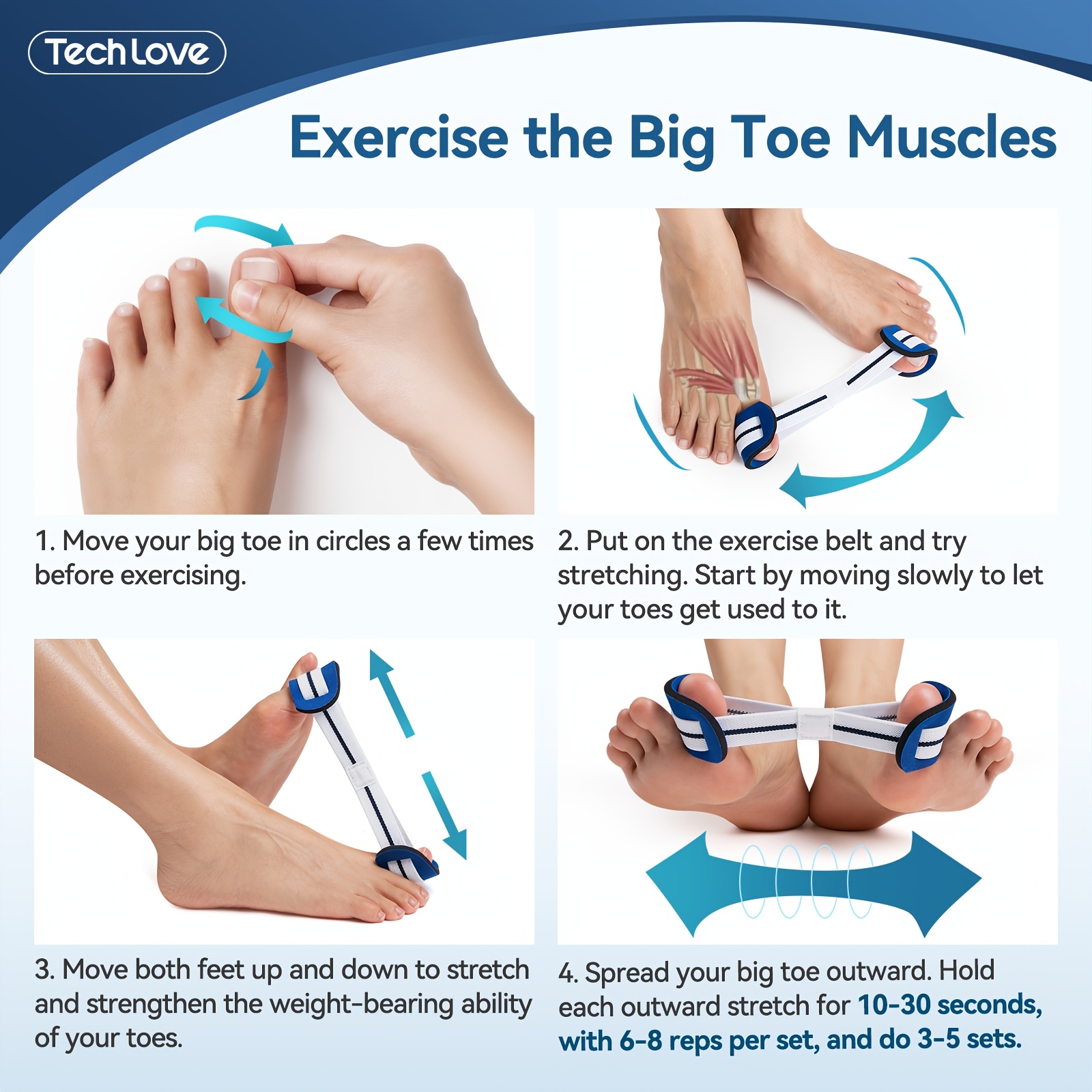 TechLove

Exercise the Big Toe Muscles

1. Move your big toe in circles a few times before exercising.

2. Put on the exercise belt and try stretching. Start by moving slowly to let your toes get used to it.

3. Move both feet up and down to stretch and strengthen the weight-bearing ability of your toes.

4. Spread your big toe outward. Hold each outward stretch for 10-30 seconds, with 6-8 reps per set, and do 3-5 sets.