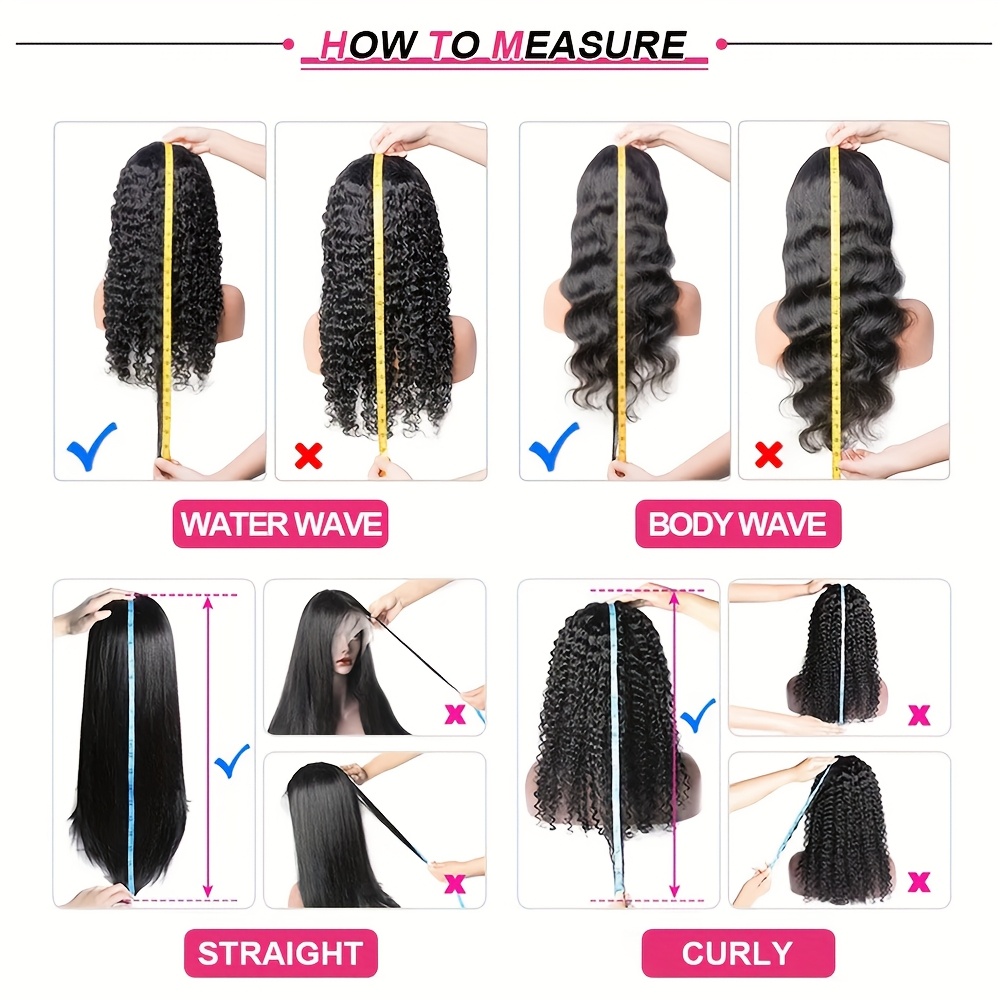 HOW TO MEASURE

WATER WAVE

BODY WAVE

STRAIGHT

CURLY