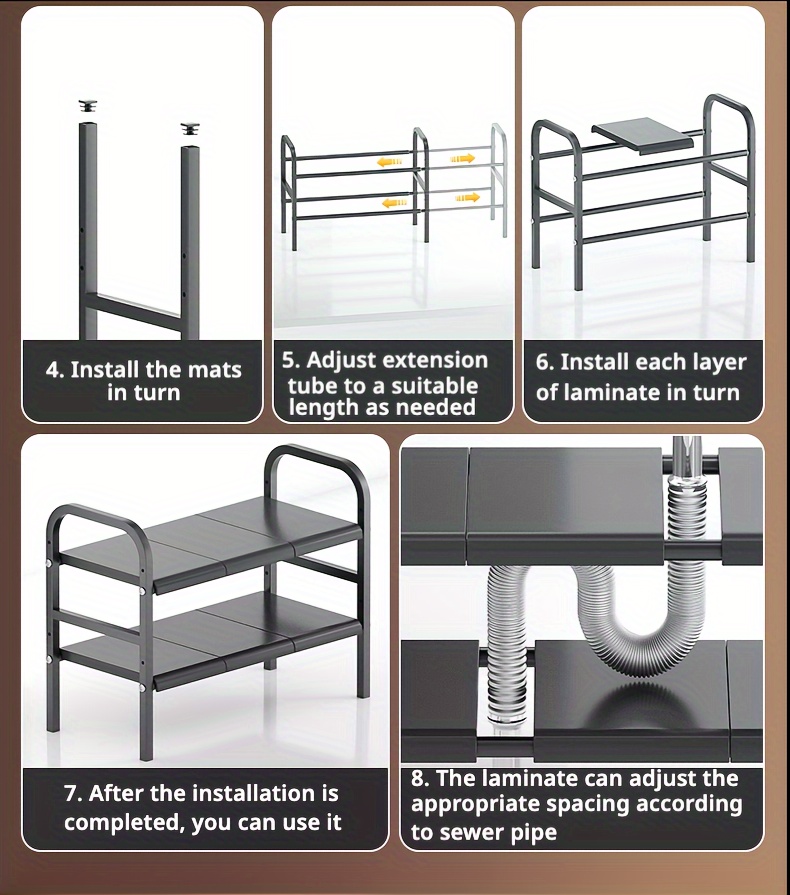 4. Install the mats in turn

5. Adjust extension tube to a suitable length as needed

6. Install each layer of laminate in turn

7. After the installation is completed, you can use it

8. The laminate can adjust the appropriate spacing according to sewer pipe