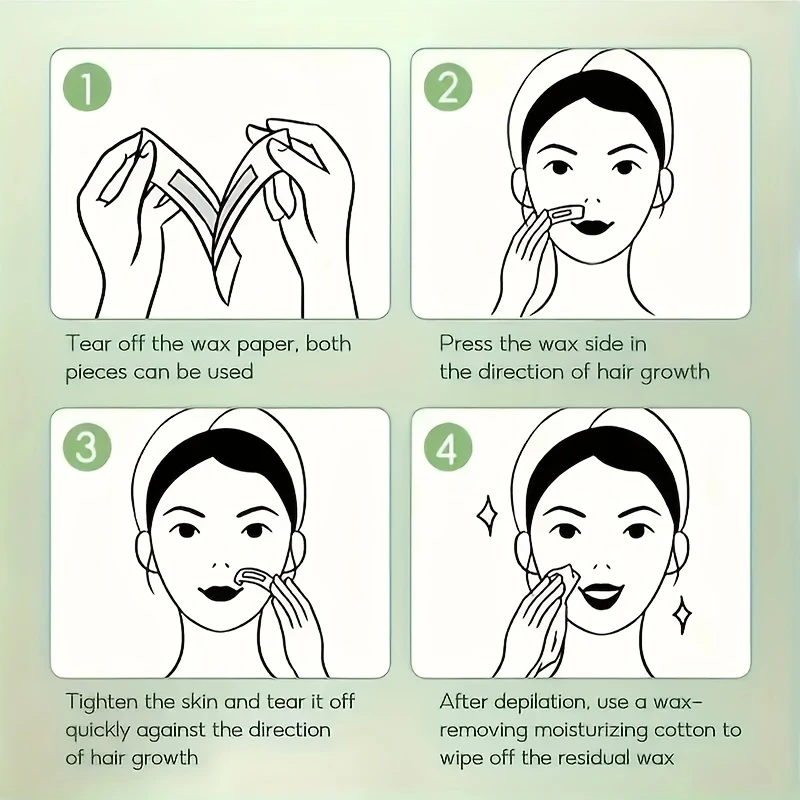 1

Tear off the wax paper, both pieces can be used

2

Press the wax side in the direction of hair growth

3

Tighten the skin and tear it off quickly against the direction of hair growth

4

After depilation, use a wax-removing moisturizing cotton to wipe off the residual wax