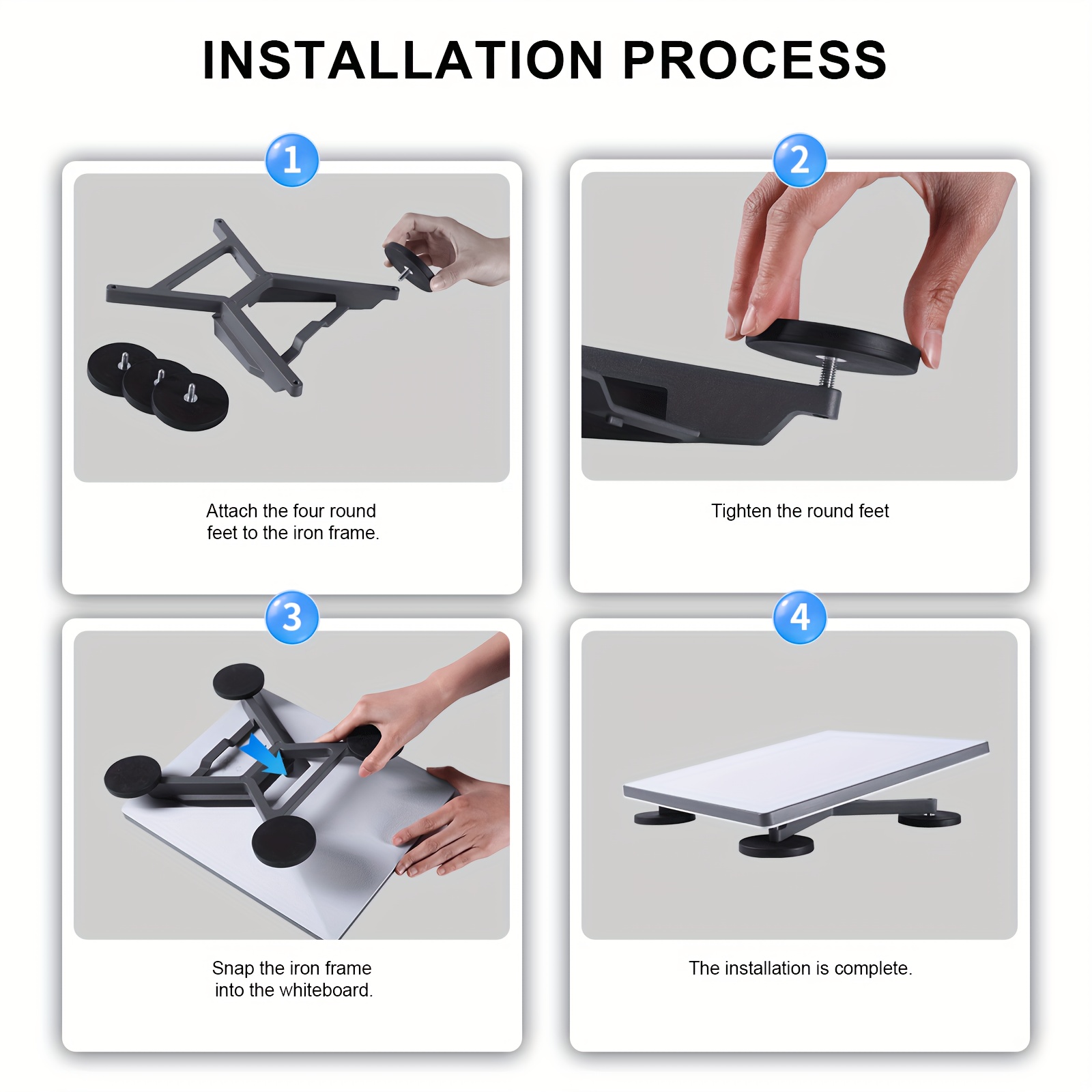 INSTALLATION PROCESS

1

Attach the four round feet to the iron frame.

2

Tighten the round feet

3

Snap the iron frame into the whiteboard.

4

The installation is complete.