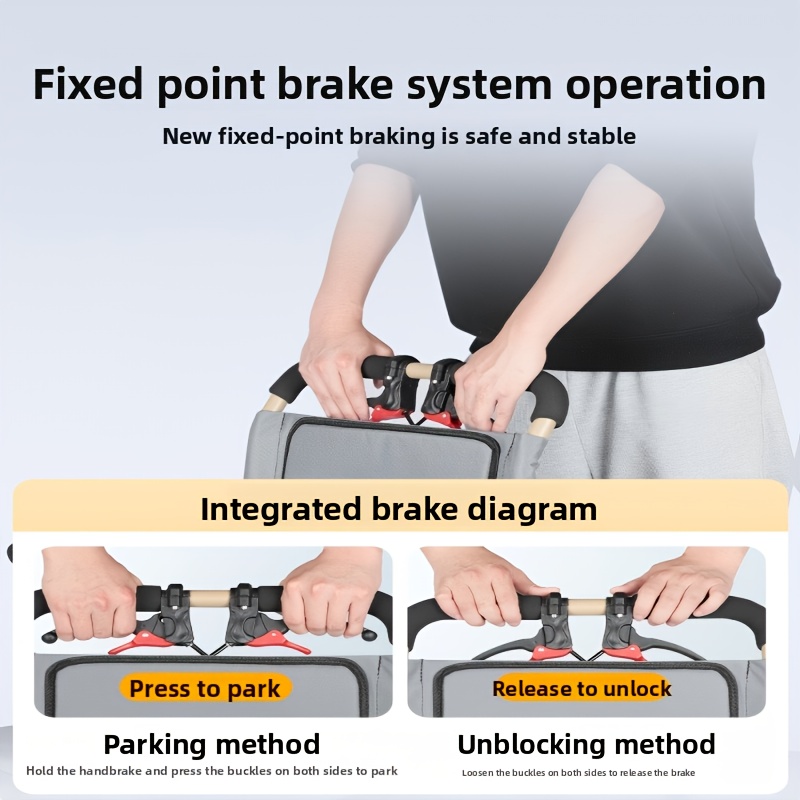 Fixed point brake system operation

New fixed-point braking is safe and stable

Integrated brake diagram

Press to park

Parking method

Hold the handbrake and press the buckles on both sides to park

Release to unlock

Unblocking method

Loosen the buckles on both sides to release the brake