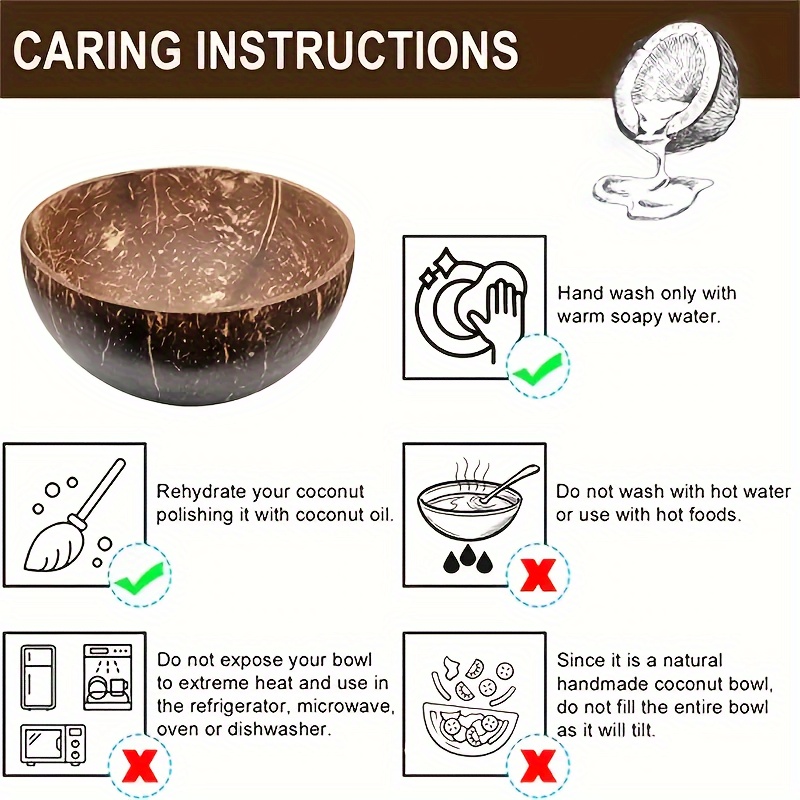 CARING INSTRUCTIONS

Hand wash only with warm soapy water.

Rehydrate your coconut polishing it with coconut oil.

Do not wash with hot water or use with hot foods.

Do not expose your bowl to extreme heat and use in the refrigerator, microwave, oven or dishwasher.

Since it is a natural handmade coconut bowl, do not fill the entire bowl as it will tilt.