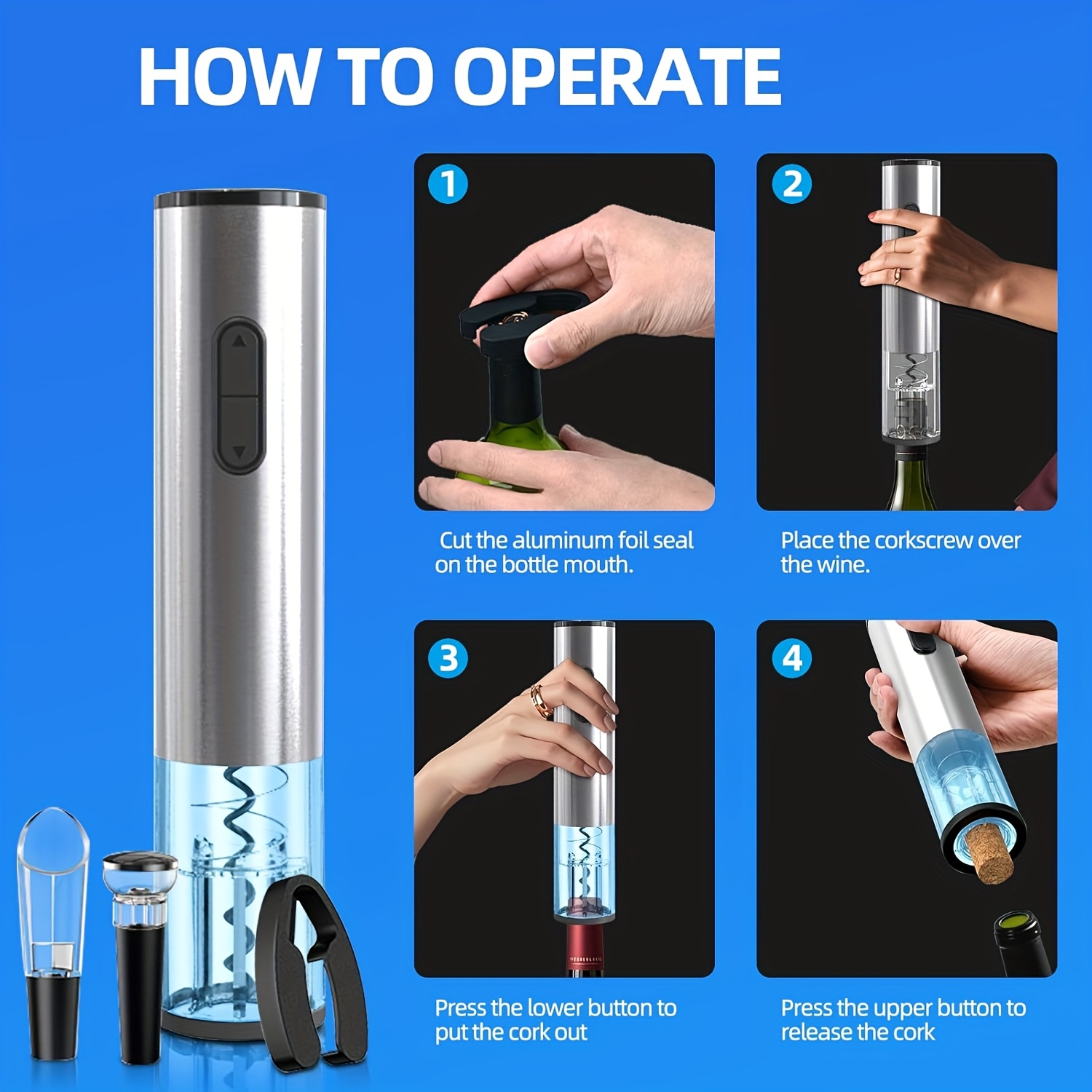 HOW TO OPERATE

1

Cut the aluminum foil seal on the bottle mouth.

2

Place the corkscrew over the wine.

3

Press the lower button to put the cork out

4

Press the upper button to release the cork