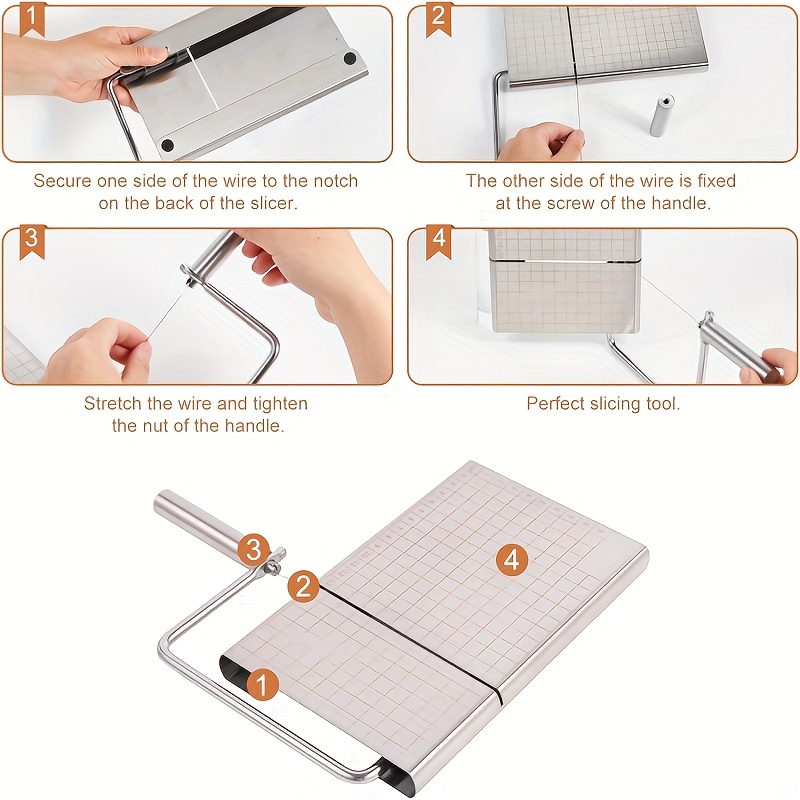 1

Secure one side of the wire to the notch on the back of the slicer.

2

The other side of the wire is fixed at the screw of the handle.

3

Stretch the wire and tighten the nut of the handle.

4

Perfect slicing tool.

3

2

4

1