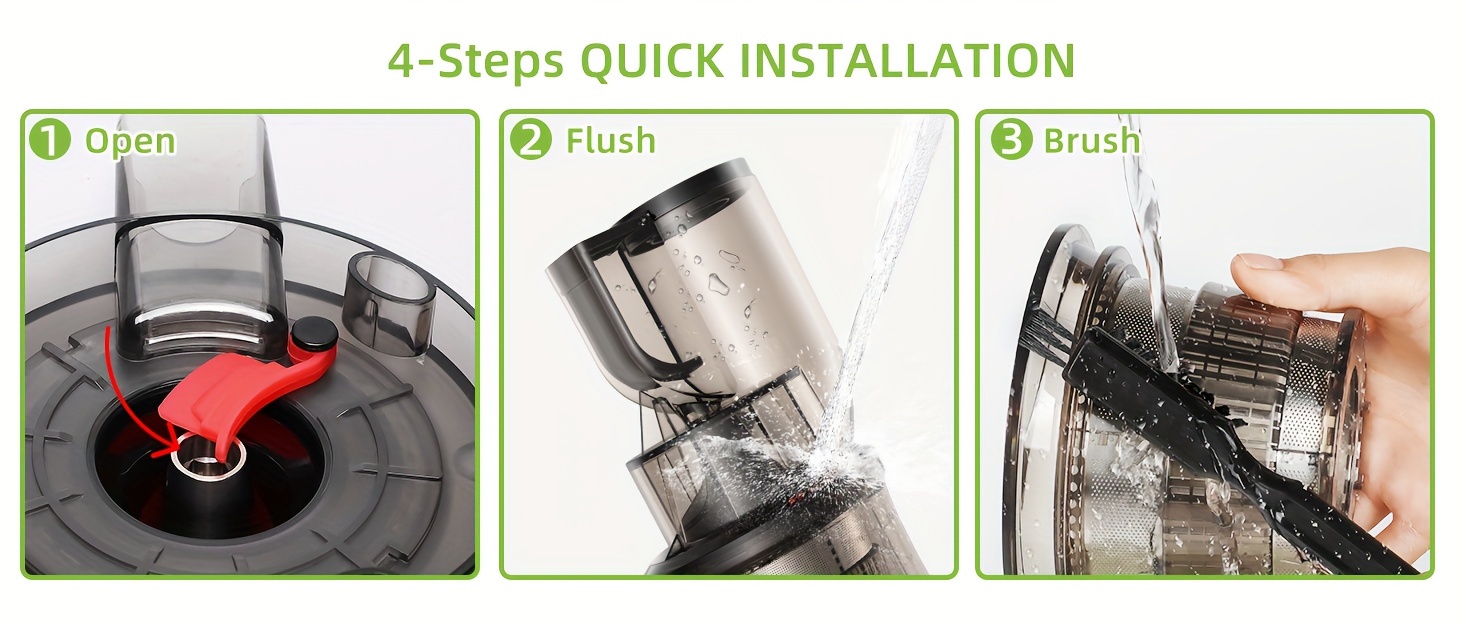 4-Steps QUICK INSTALLATION

1 Open

2 Flush

3 Brush