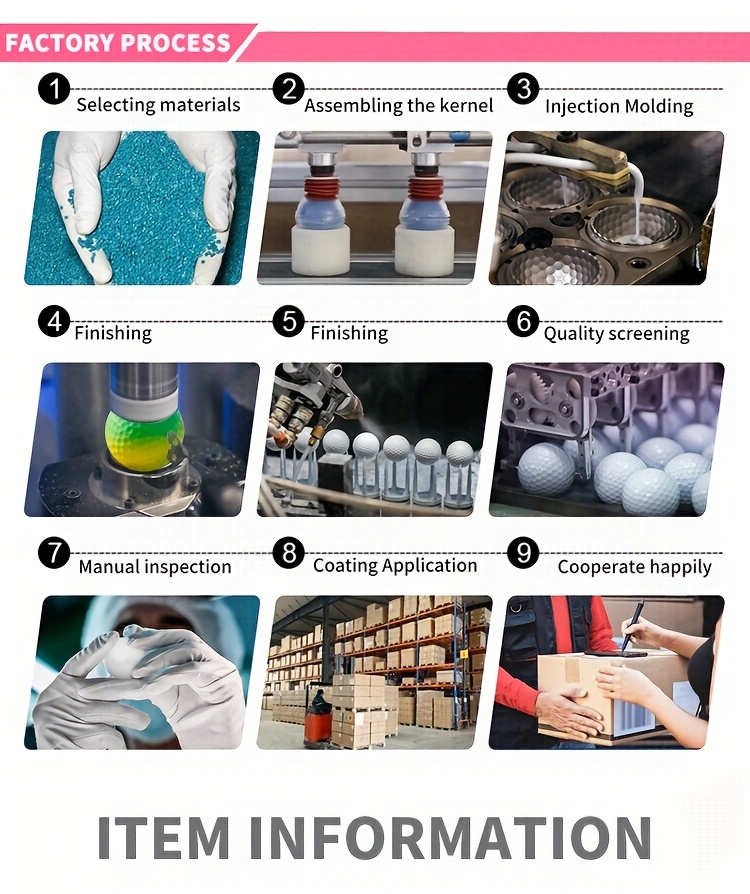 FACTORY PROCESS

1 Selecting materials

2 Assembling the kernel

3 Injection Molding

4 Finishing

5 Finishing

6 Quality screening

7 Manual inspection

8 Coating Application

9 Cooperate happily

ITEM INFORMATION