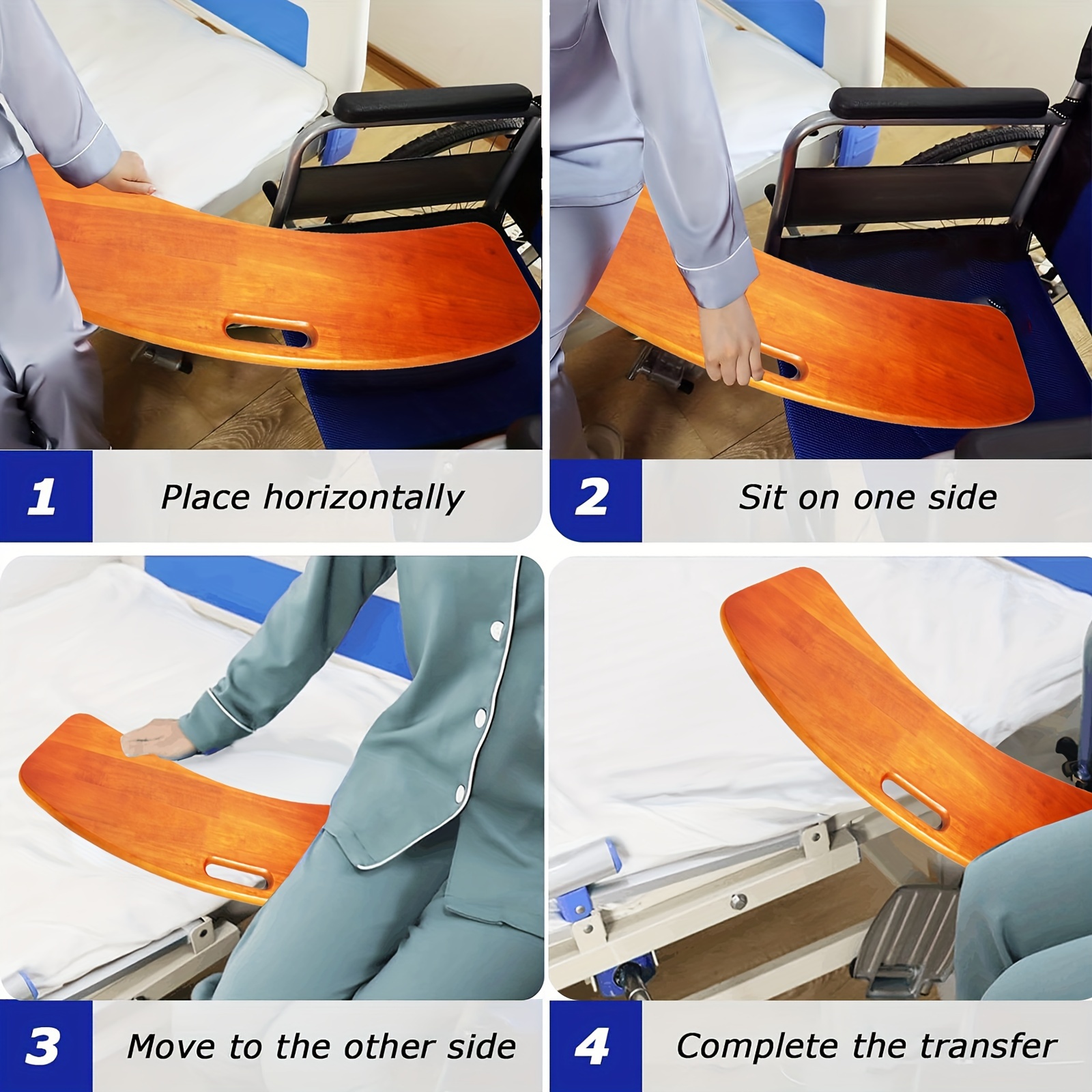 1 Place horizontally

2 Sit on one side

3 Move to the other side

4 Complete the transfer