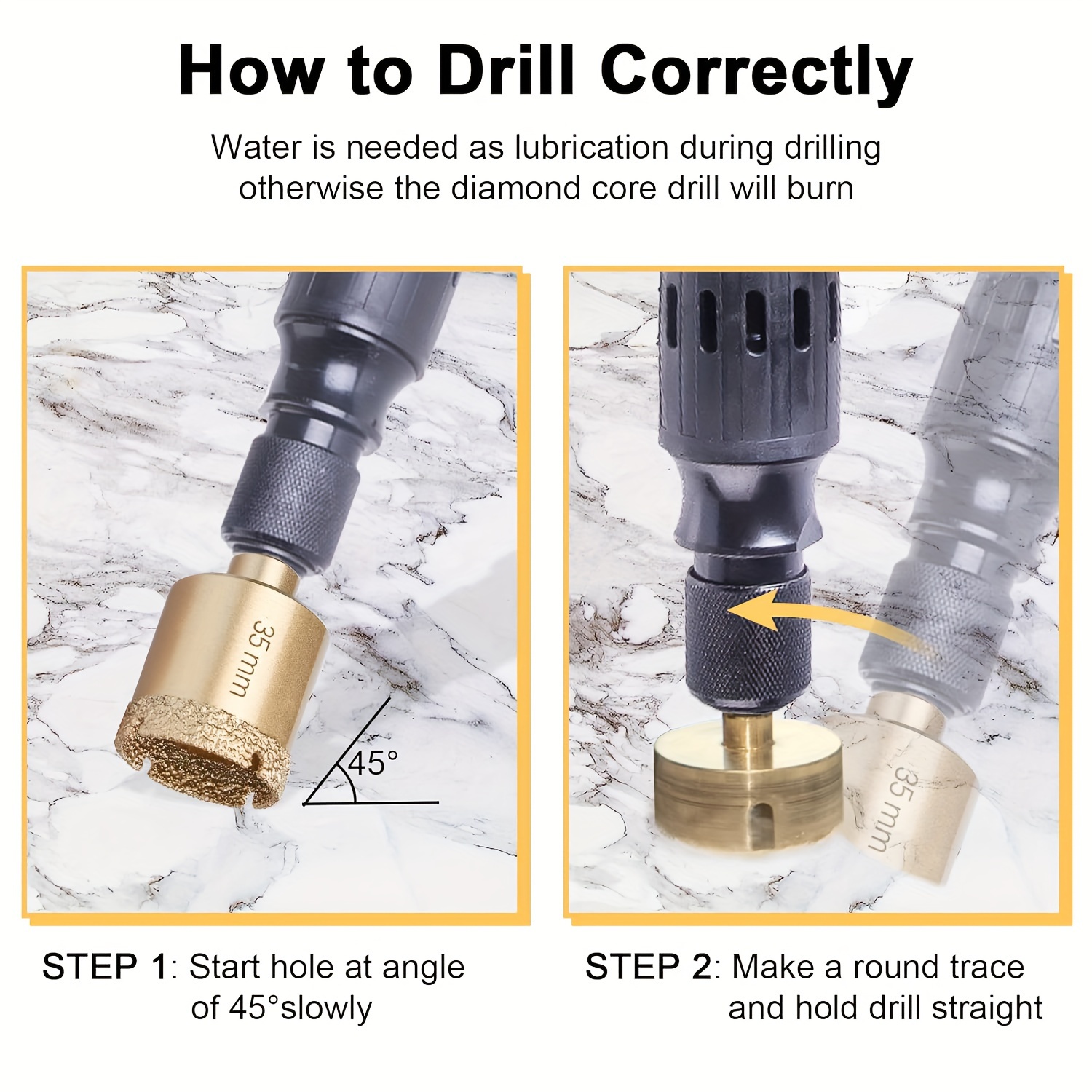 How to Drill Correctly

Water is needed as lubrication during drilling otherwise the diamond core drill will burn

35 mm

45°

35 mm

STEP 1: Start hole at angle of 45°slowly

STEP 2: Make a round trace and hold drill straight