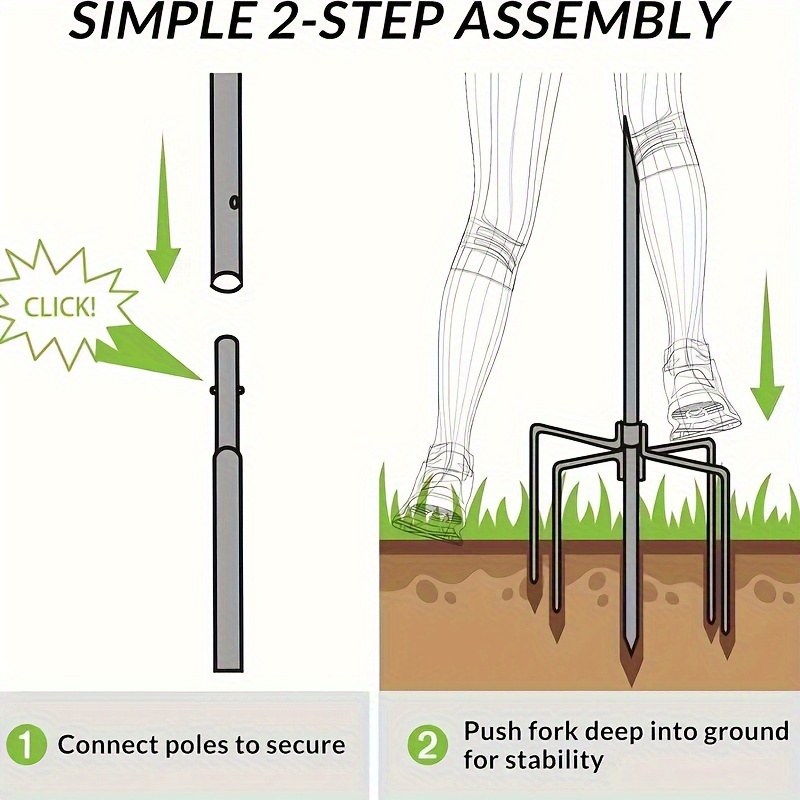 SIMPLE 2-STEP ASSEMBLY

CLICK!

1 Connect poles to secure

2 Push fork deep into ground for stability