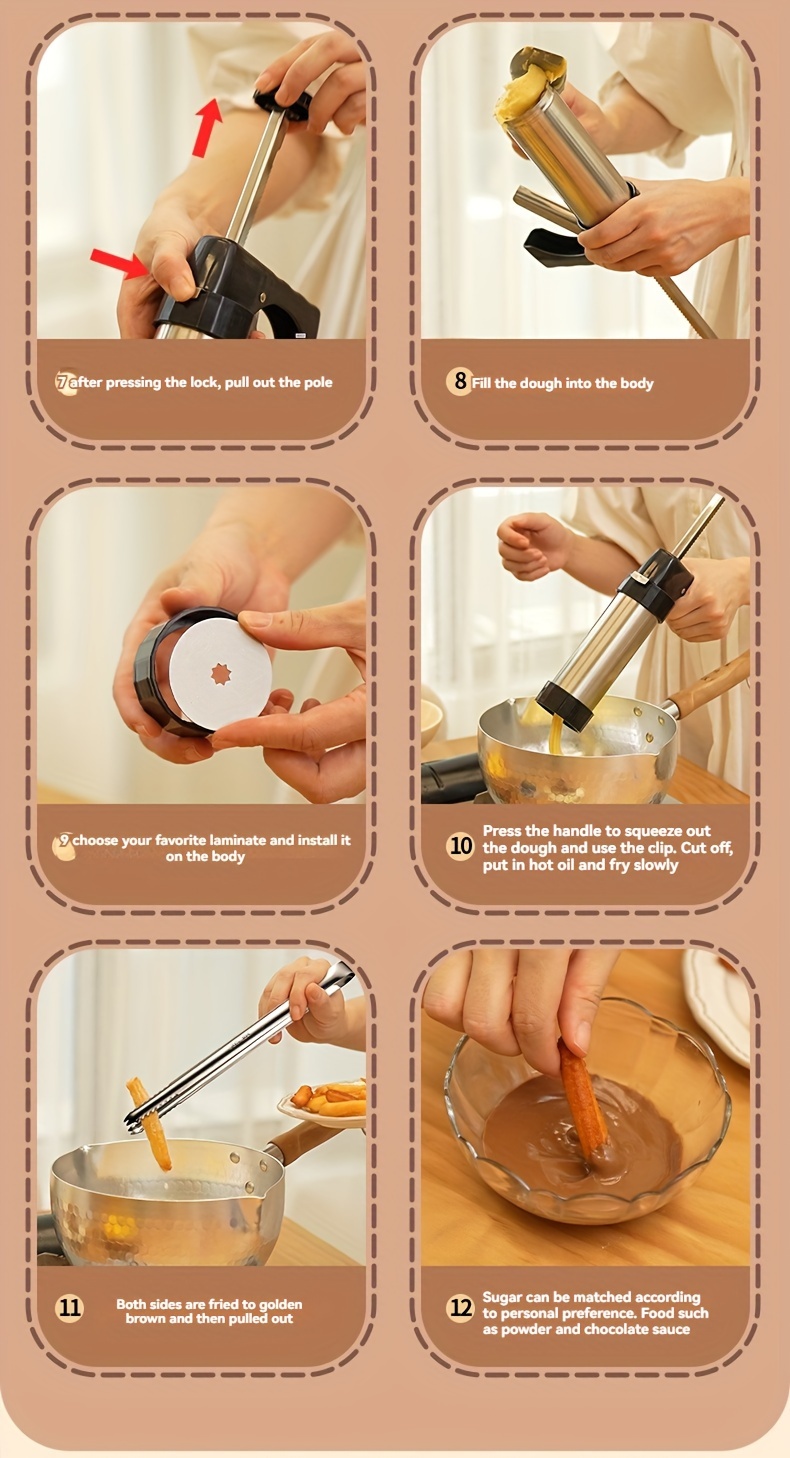 7 after pressing the lock, pull out the pole

8 Fill the dough into the body

9 choose your favorite laminate and install it on the body

10 Press the handle to squeeze out the dough and use the clip. Cut off, put in hot oil and fry slowly

11 Both sides are fried to golden brown and then pulled out

12 Sugar can be matched according to personal preference. Food such as powder and chocolate sauce