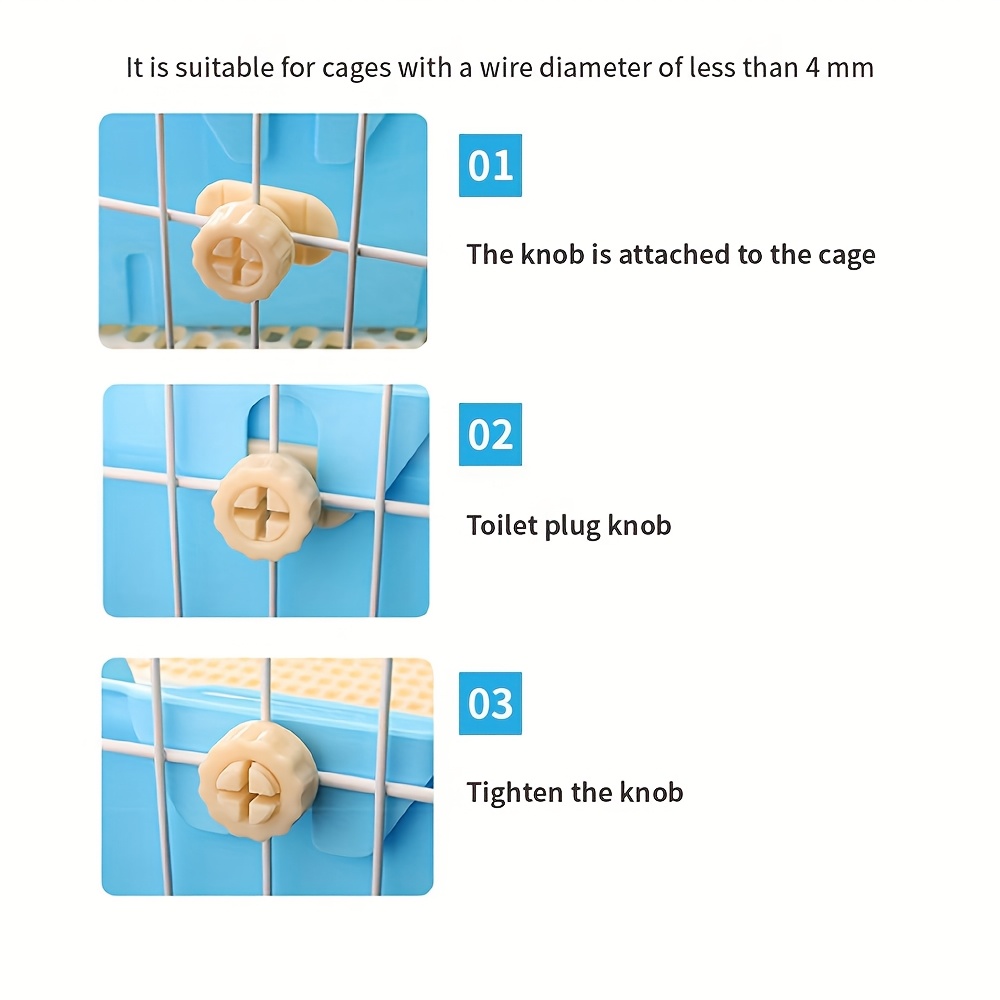 It is suitable for cages with a wire diameter of less than 4 mm

01

The knob is attached to the cage

02

Toilet plug knob

03

Tighten the knob