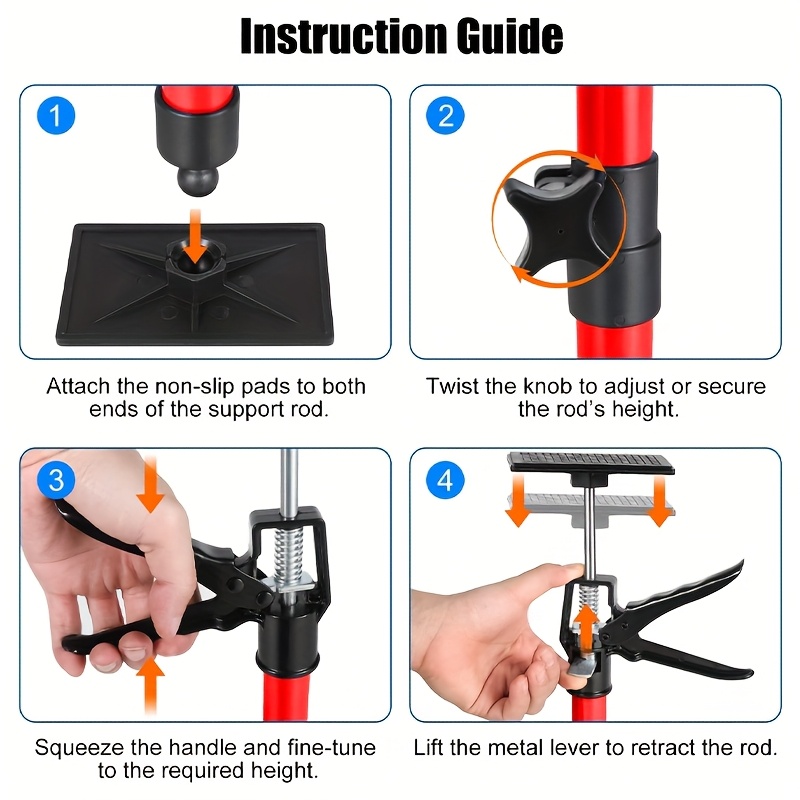 Instruction Guide

1

Attach the non-slip pads to both ends of the support rod.

2

Twist the knob to adjust or secure the rod's height.

3

Squeeze the handle and fine-tune to the required height.

4

Lift the metal lever to retract the rod.