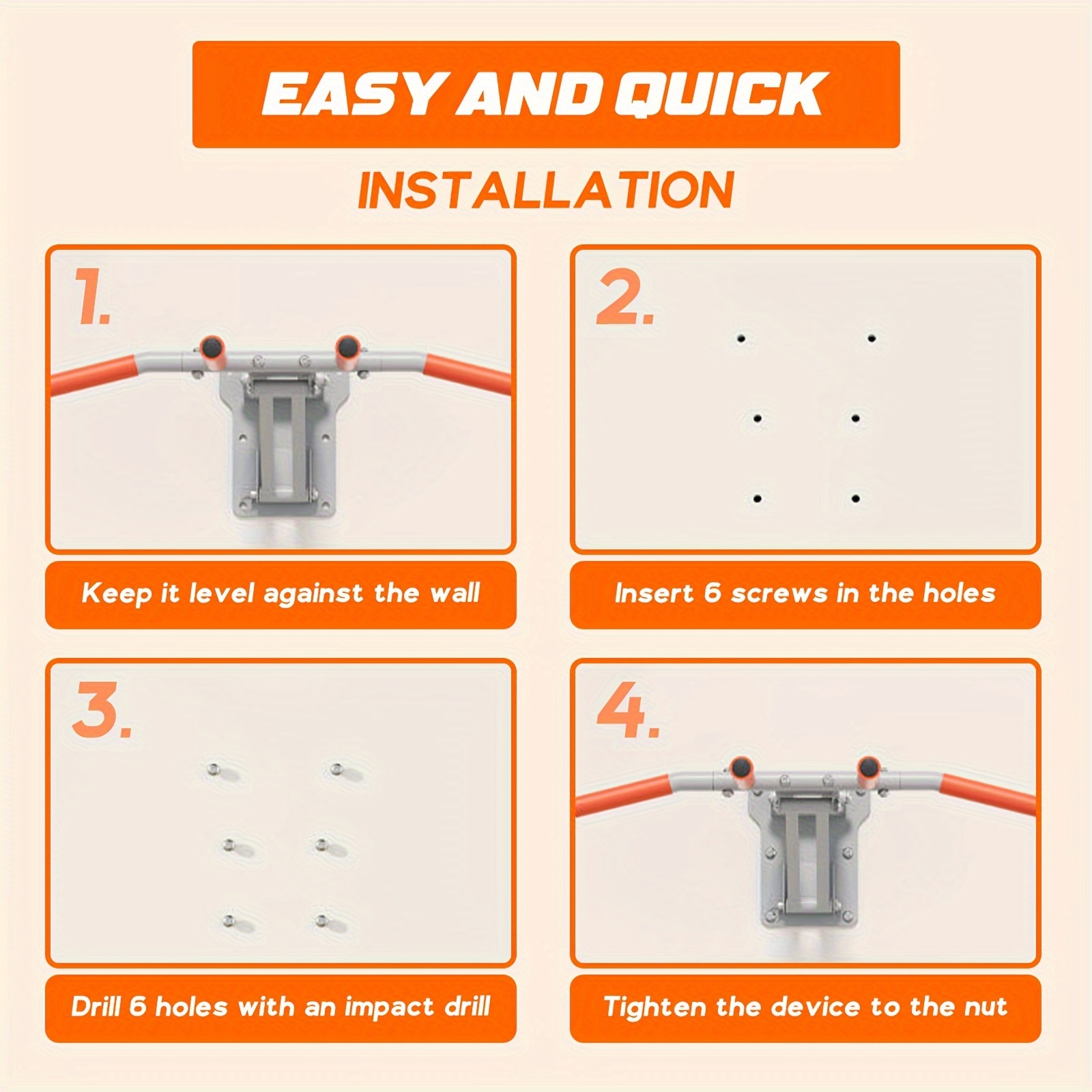 EASY AND QUICK

INSTALLATION

1.

Keep it level against the wall

2.

Insert 6 screws in the holes

3.

Drill 6 holes with an impact drill

4.

Tighten the device to the nut