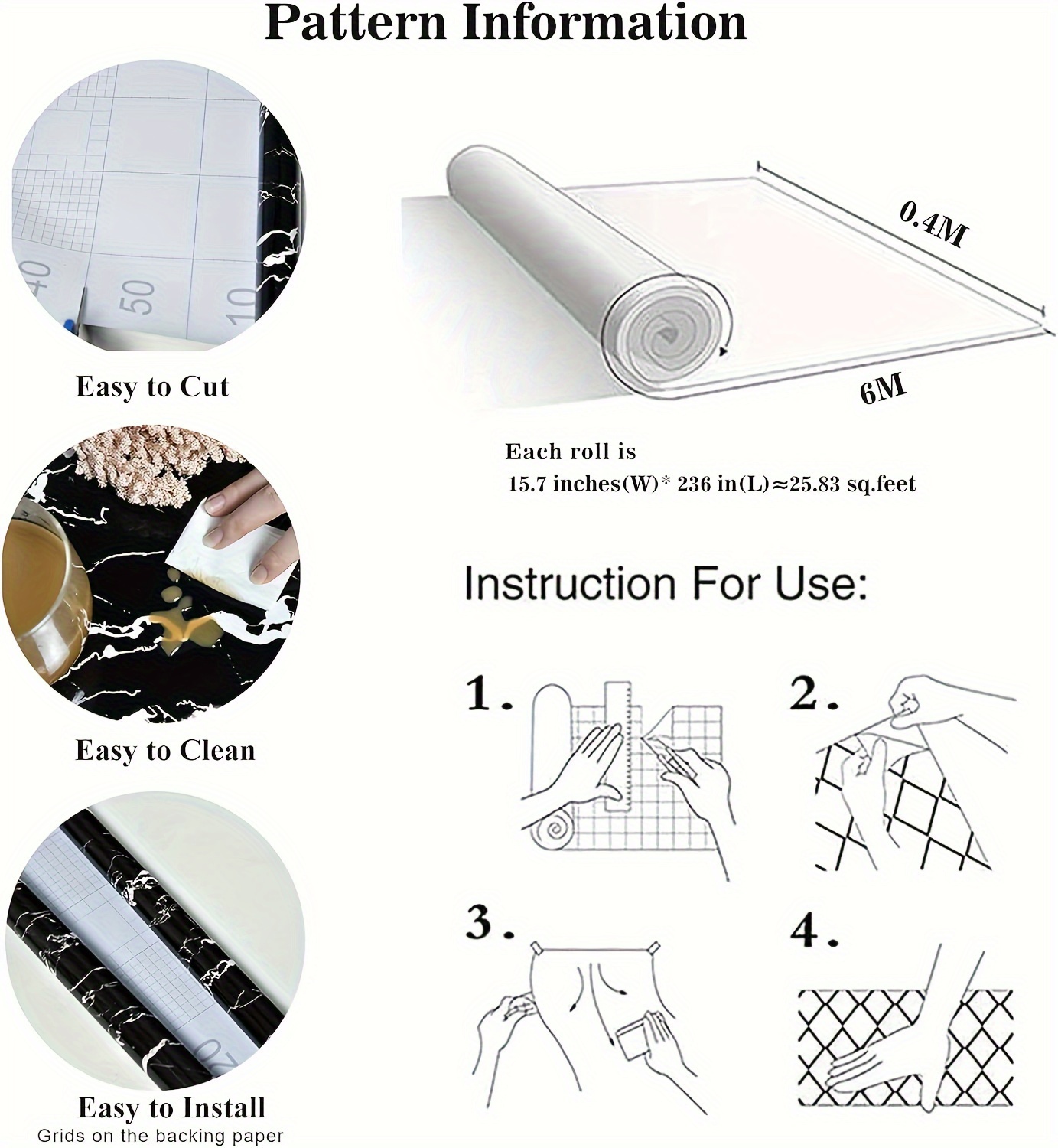 Pattern Information

40 50 10

Easy to Cut

Easy to Clean

Easy to Install
Grids on the backing paper

0.4M

6M

Each roll is
15.7 inches(W)* 236 in(L)≈25.83 sq.feet

Instruction For Use:

1.

2.

3.

4.