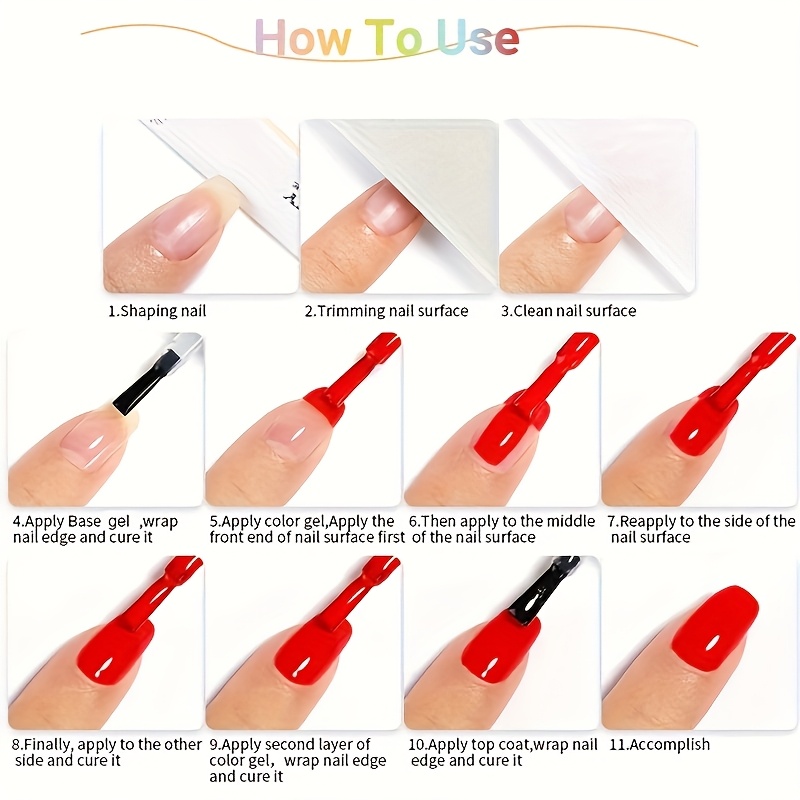 How To Use

1.Shaping nail

2.Trimming nail surface

3.Clean nail surface

4.Apply Base gel ,wrap nail edge and cure it

5.Apply color gel,Apply the front end of nail surface first

6.Then apply to the middle of the nail surface

7.Reapply to the side of the nail surface

8.Finally, apply to the other side and cure it

9.Apply second layer of color gel, wrap nail edge and cure it

10.Apply top coat,wrap nail edge and cure it

11.Accomplish