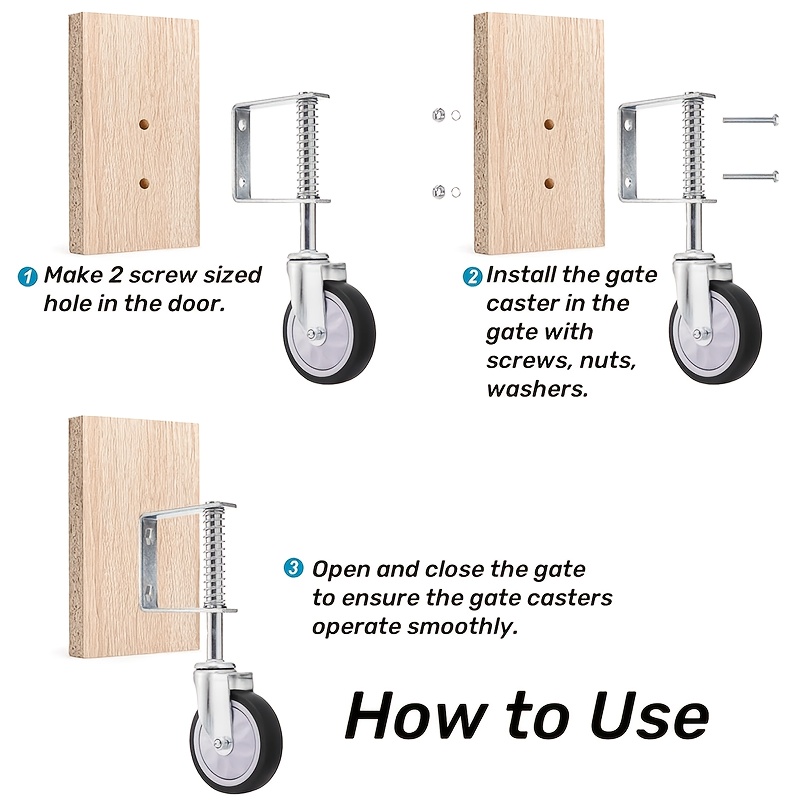 1 Make 2 screw sized hole in the door.

2 Install the gate caster in the gate with screws, nuts, washers.

3 Open and close the gate to ensure the gate casters operate smoothly.

How to Use