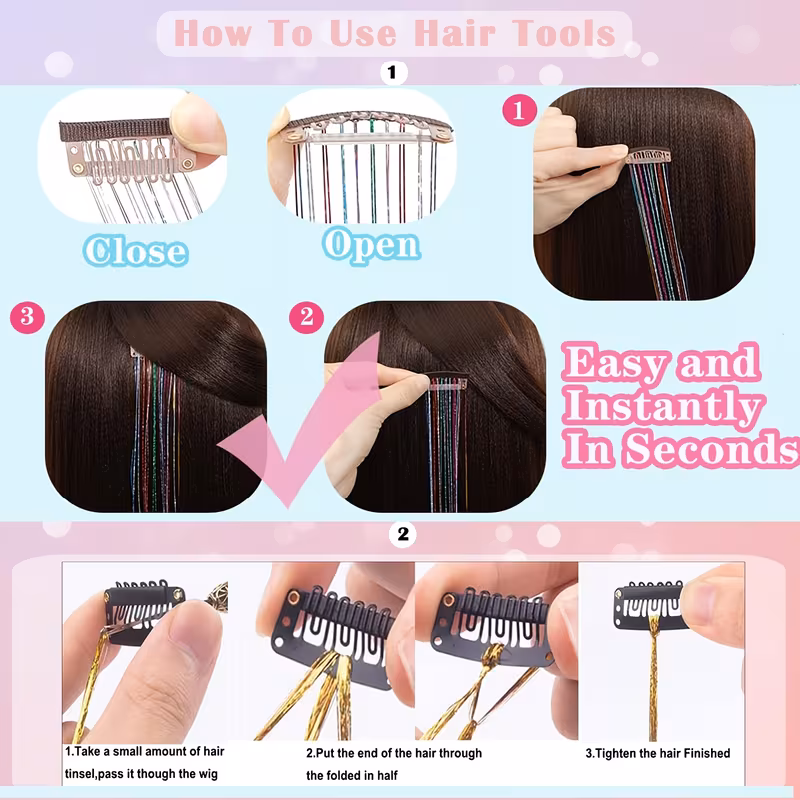 How To Use Hair Tools

1

Close

Open

1

3

2

Easy and Instantly In Seconds

2

1.Take a small amount of hair tinsel,pass it though the wig

2.Put the end of the hair through the folded in half

3.Tighten the hair Finished