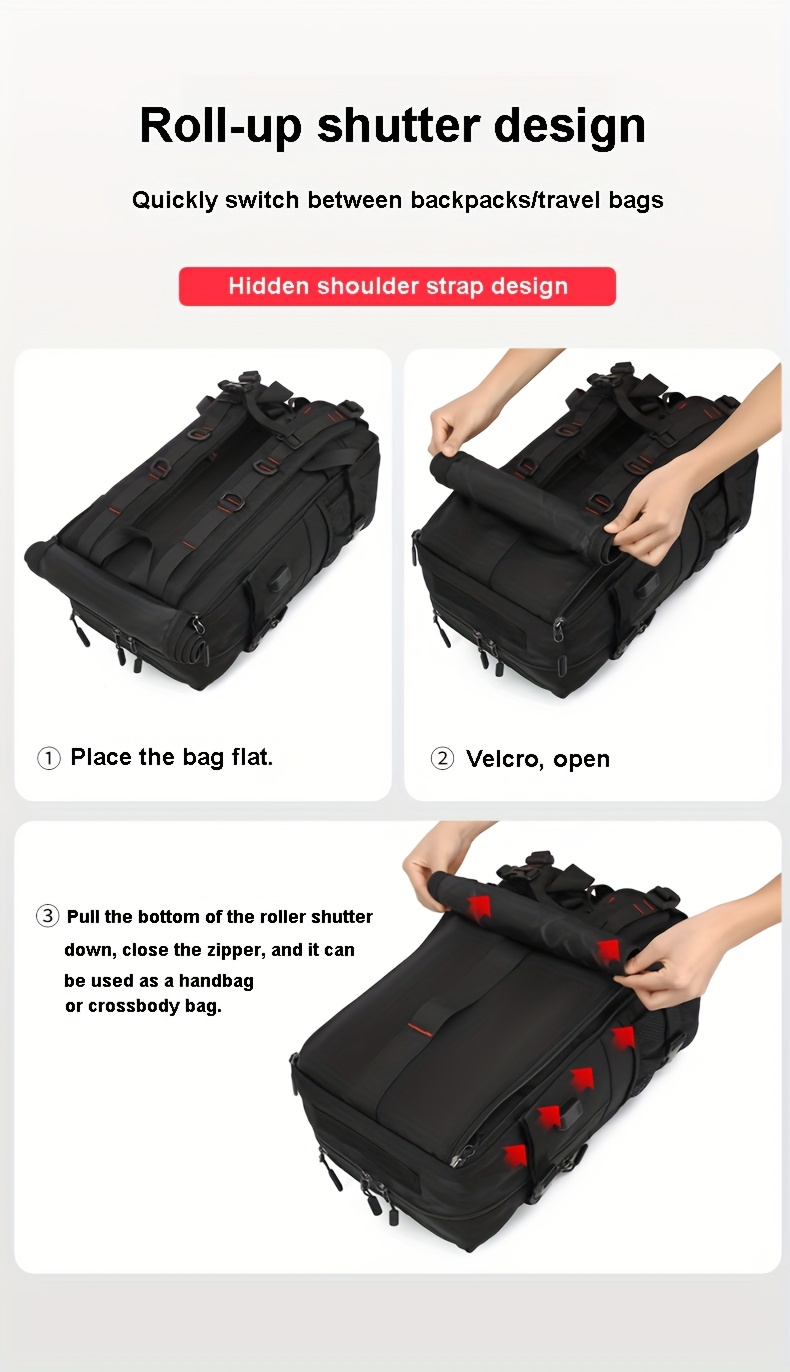 Roll-up shutter design

Quickly switch between backpacks/travel bags

Hidden shoulder strap design

① Place the bag flat.

② Velcro, open

③ Pull the bottom of the roller shutter down, close the zipper, and it can be used as a handbag or crossbody bag.