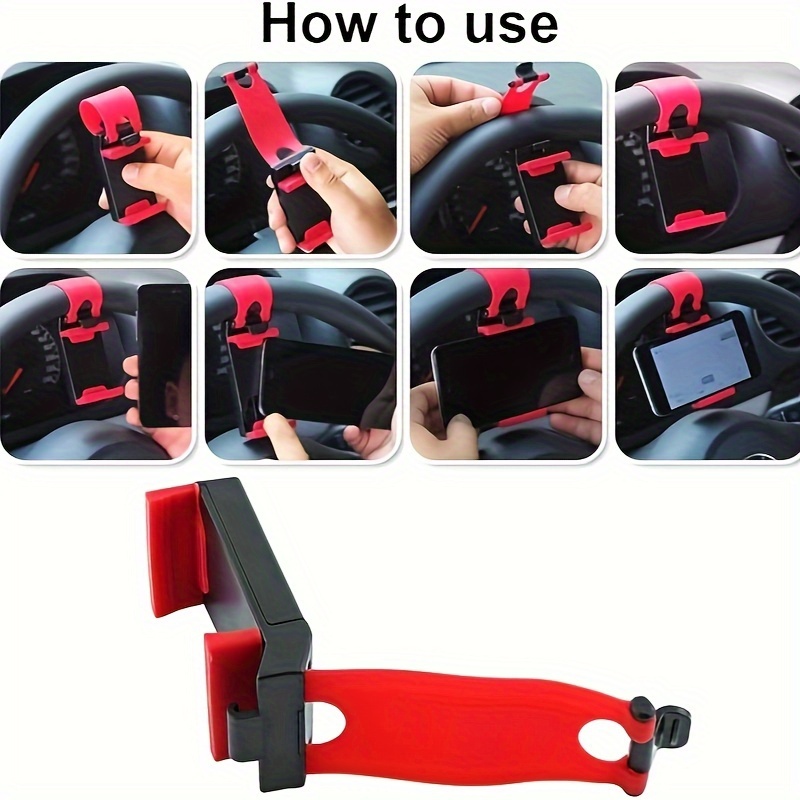 How to use