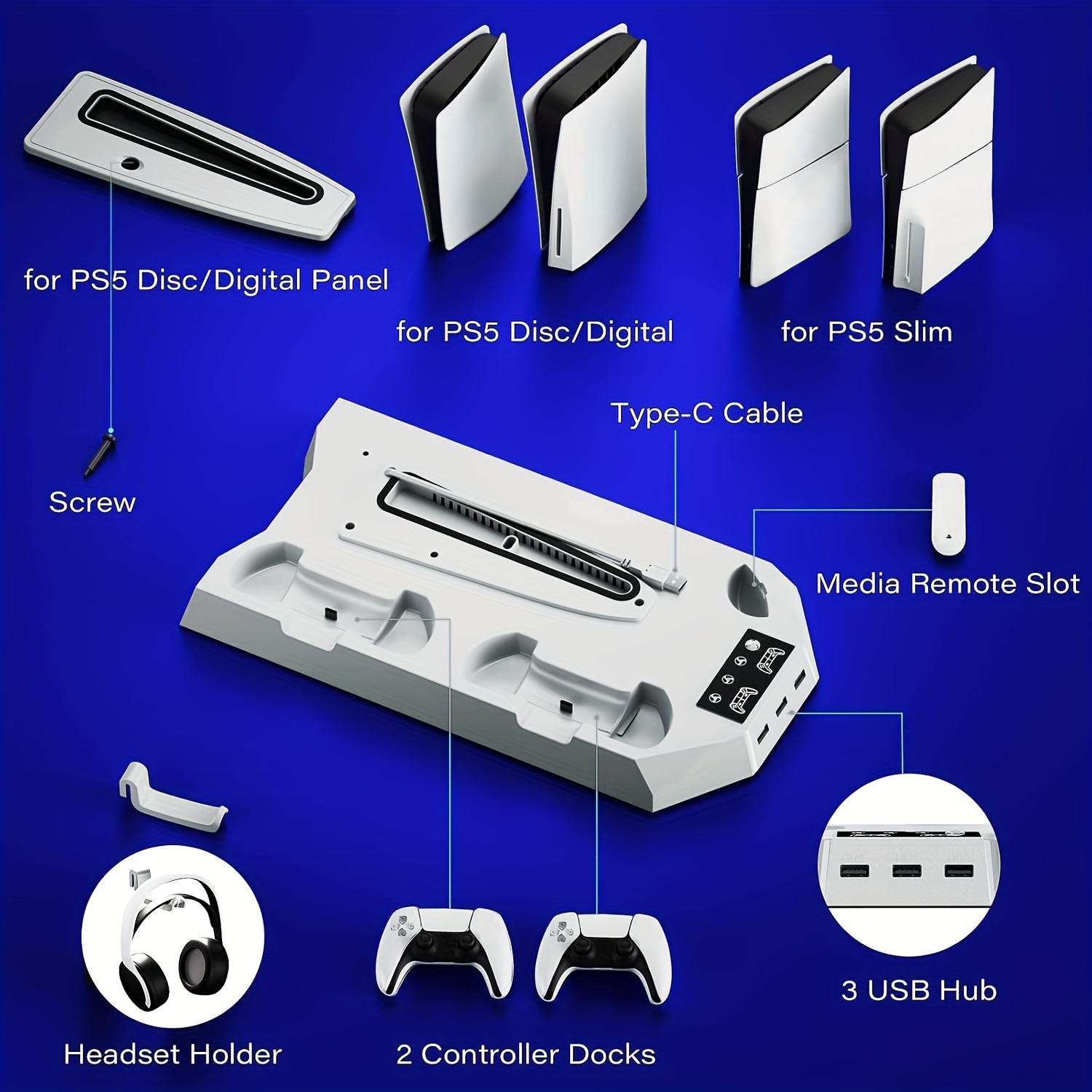 for PS5 Disc/Digital Panel

for PS5 Disc/Digital

for PS5 Slim

Type-C Cable

Screw

Media Remote Slot

3 USB Hub

Headset Holder

2 Controller Docks