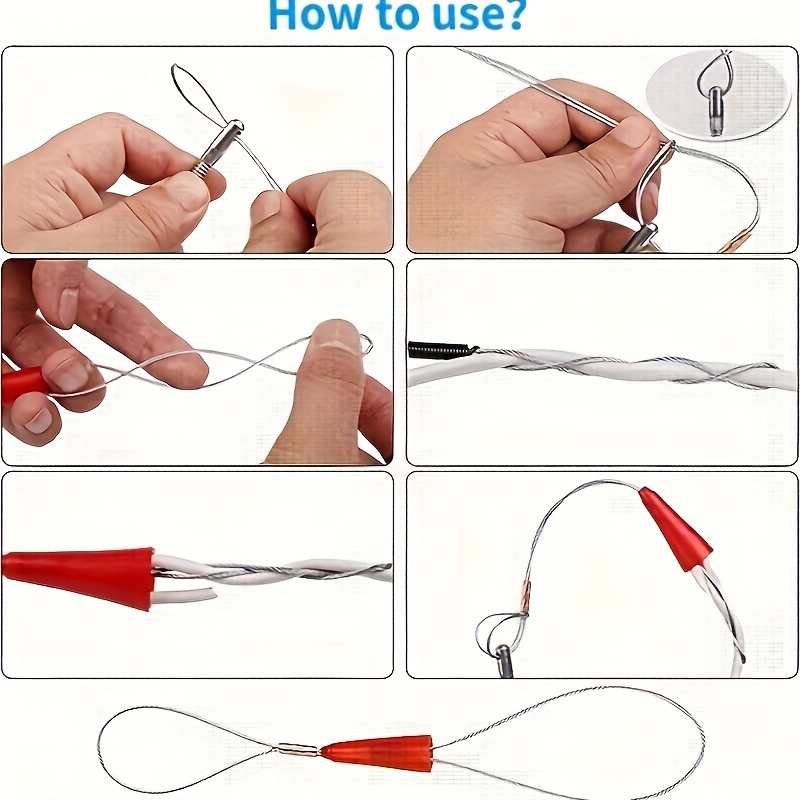 How to use?