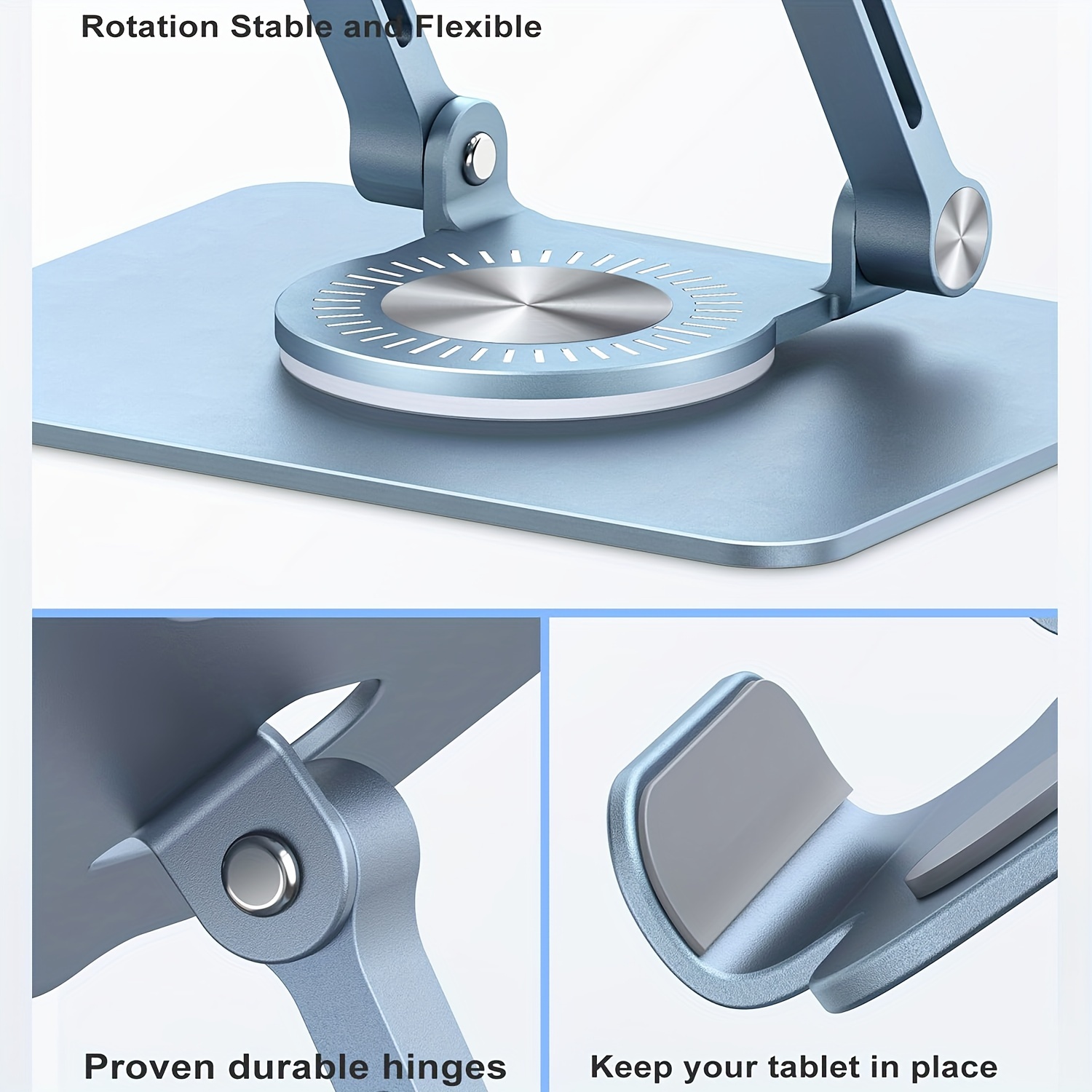 Rotation Stable and Flexible

Proven durable hinges

Keep your tablet in place