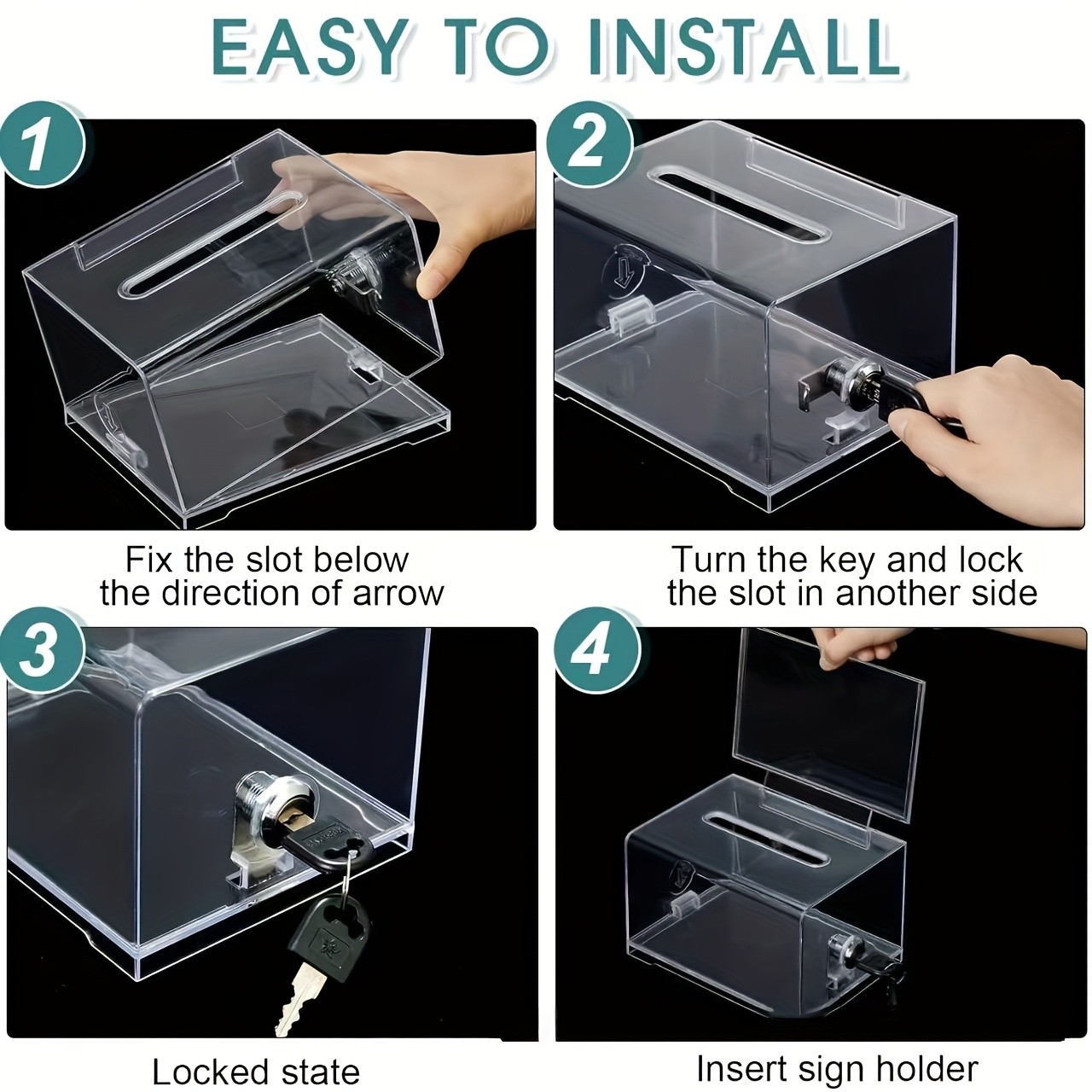 EASY TO INSTALL

1

Fix the slot below the direction of arrow

2

Turn the key and lock the slot in another side

3

Locked state

4

Insert sign holder