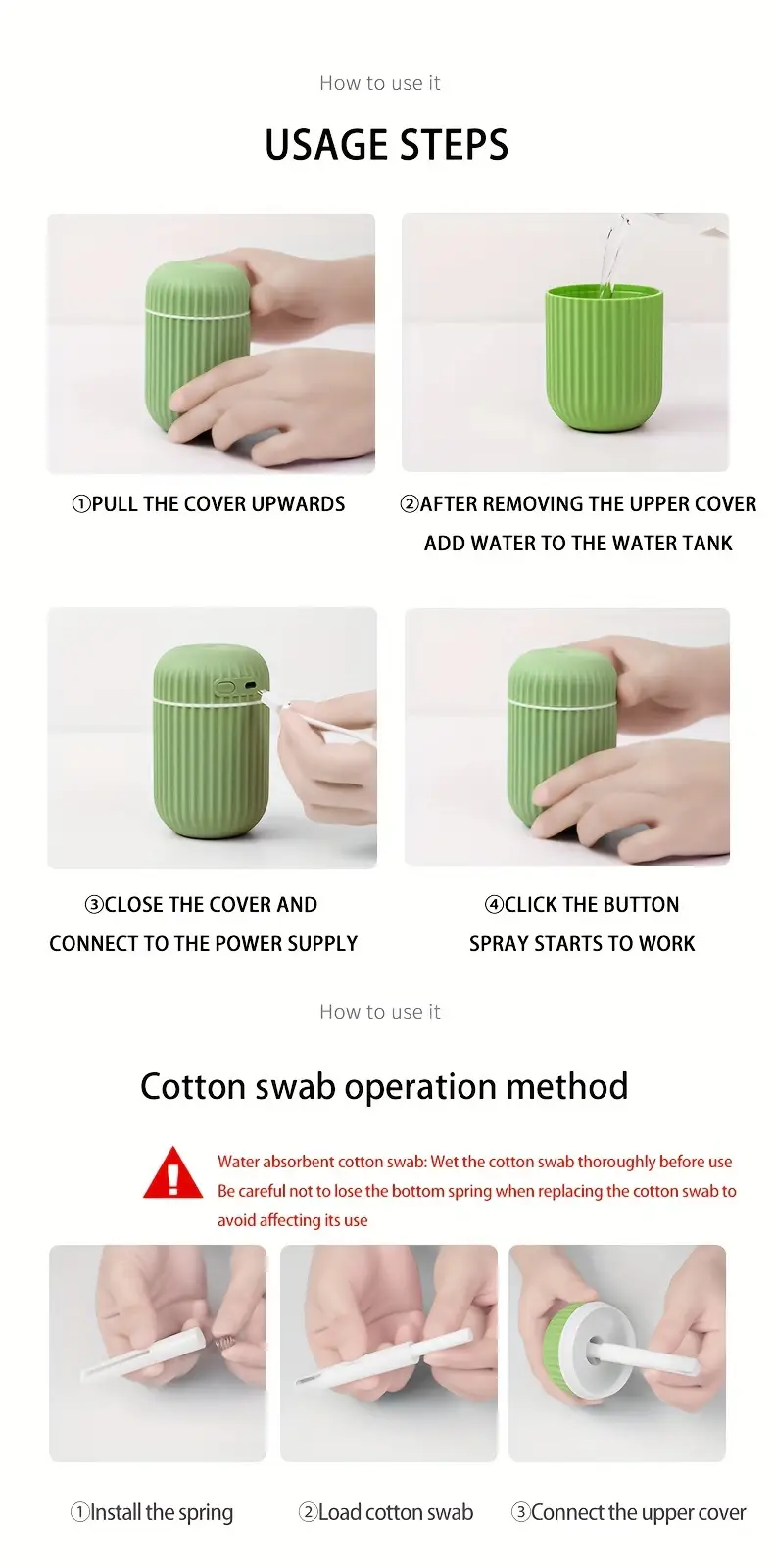 How to use it

USAGE STEPS

①PULL THE COVER UPWARDS

②AFTER REMOVING THE UPPER COVER ADD WATER TO THE WATER TANK

③CLOSE THE COVER AND CONNECT TO THE POWER SUPPLY

④CLICK THE BUTTON SPRAY STARTS TO WORK

How to use it

Cotton swab operation method

Water absorbent cotton swab: Wet the cotton swab thoroughly before use
Be careful not to lose the bottom spring when replacing the cotton swab to avoid affecting its use

①Install the spring

②Load cotton swab

③Connect the upper cover