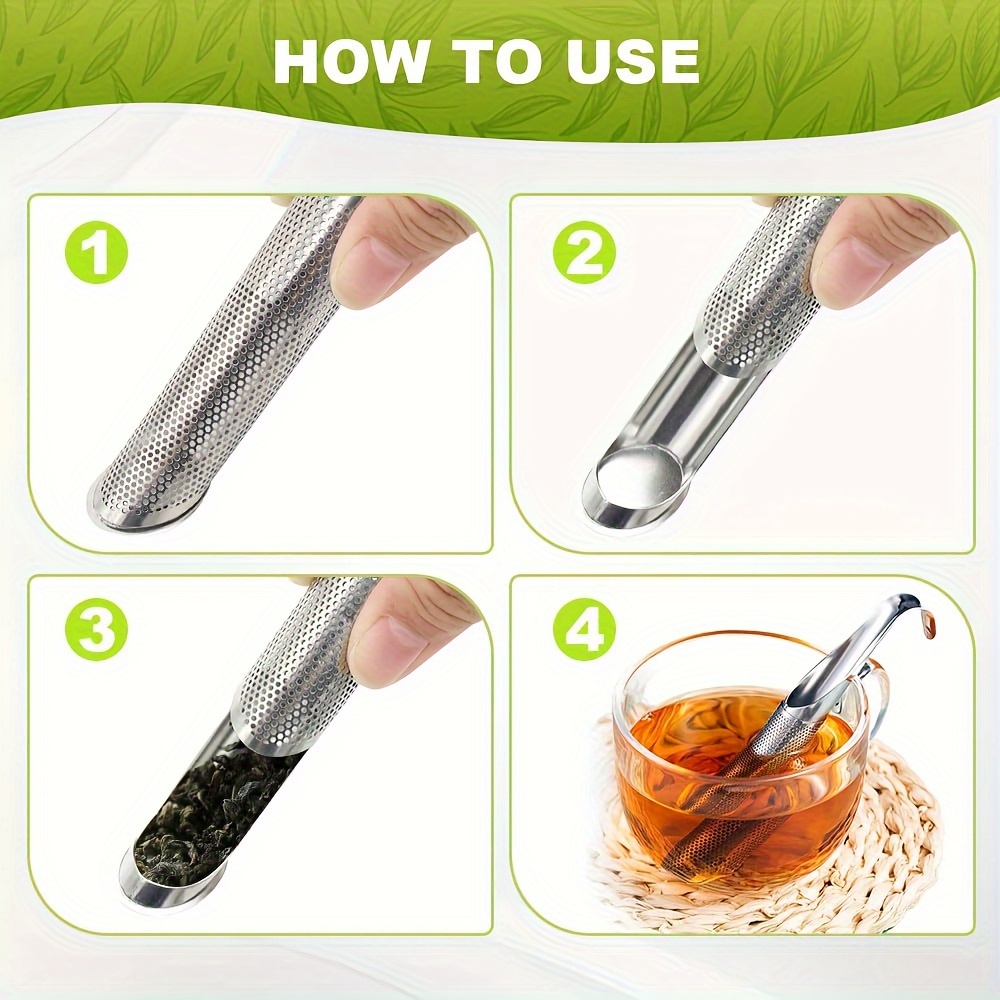 HOW TO USE

1

2

3

4