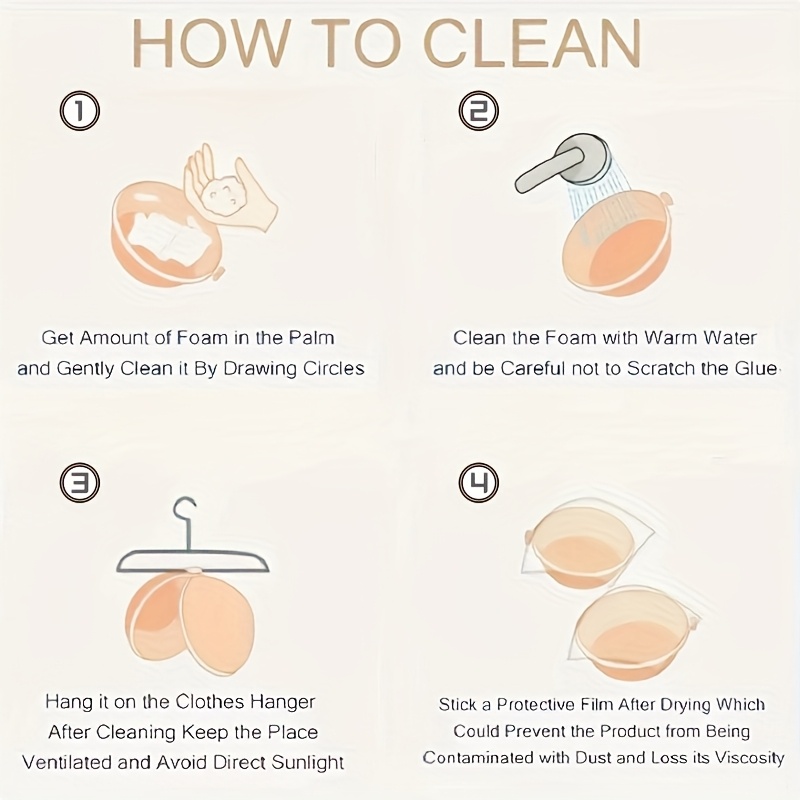 HOW TO CLEAN

①

Get Amount of Foam in the Palm and Gently Clean it By Drawing Circles

②

Clean the Foam with Warm Water and be Careful not to Scratch the Glue

③

Hang it on the Clothes Hanger After Cleaning Keep the Place Ventilated and Avoid Direct Sunlight

④

Stick a Protective Film After Drying Which Could Prevent the Product from Being Contaminated with Dust and Loss its Viscosity