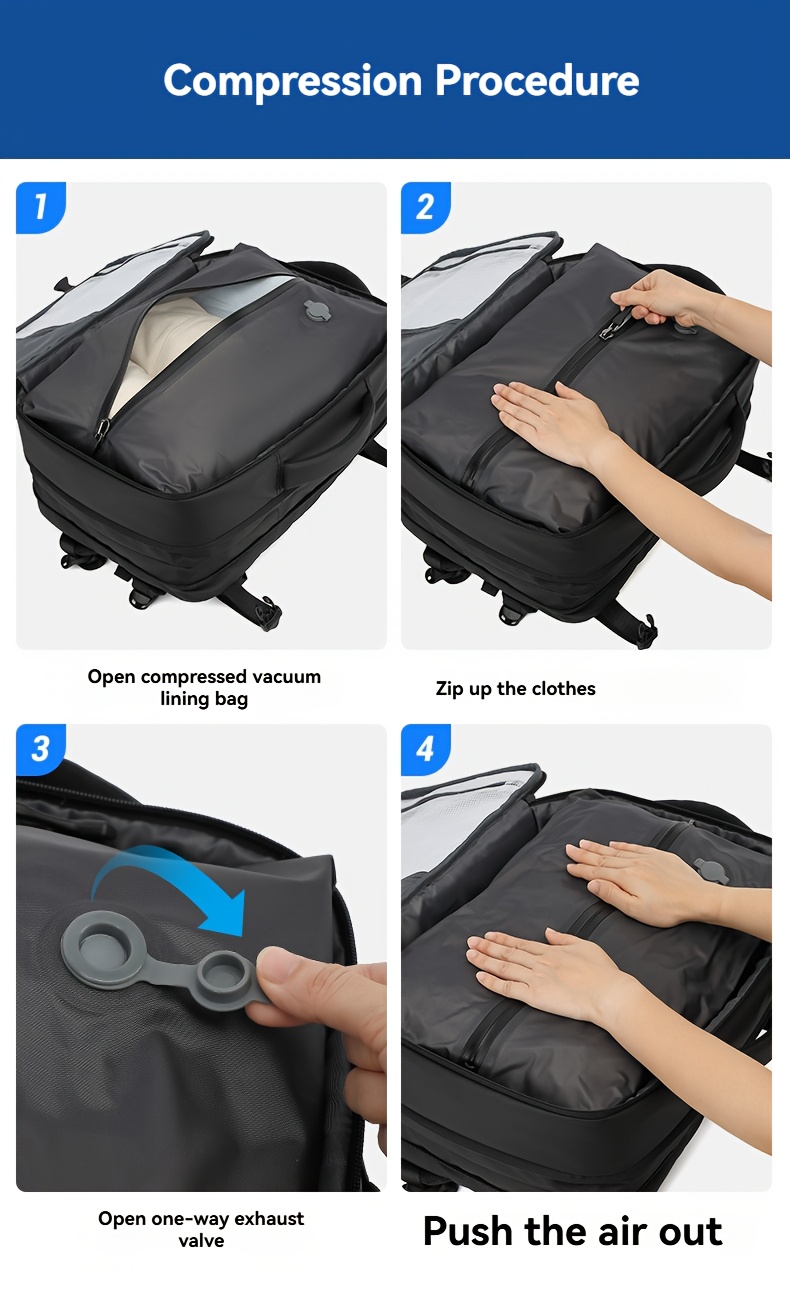 Compression Procedure

1

Open compressed vacuum lining bag

2

Zip up the clothes

3

Open one-way exhaust valve

4

Push the air out