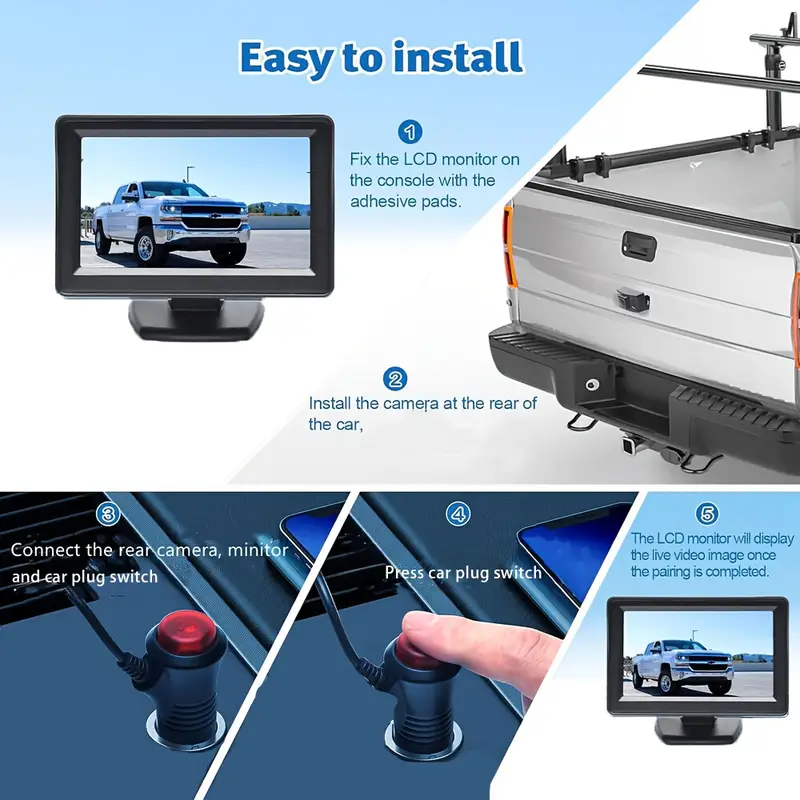 Easy to install

1
Fix the LCD monitor on the console with the adhesive pads.

2
Install the camera at the rear of the car,

3
Connect the rear camera, minitor and car plug switch

4
Press car plug switch

5
The LCD monitor will display the live video image once the pairing is completed.