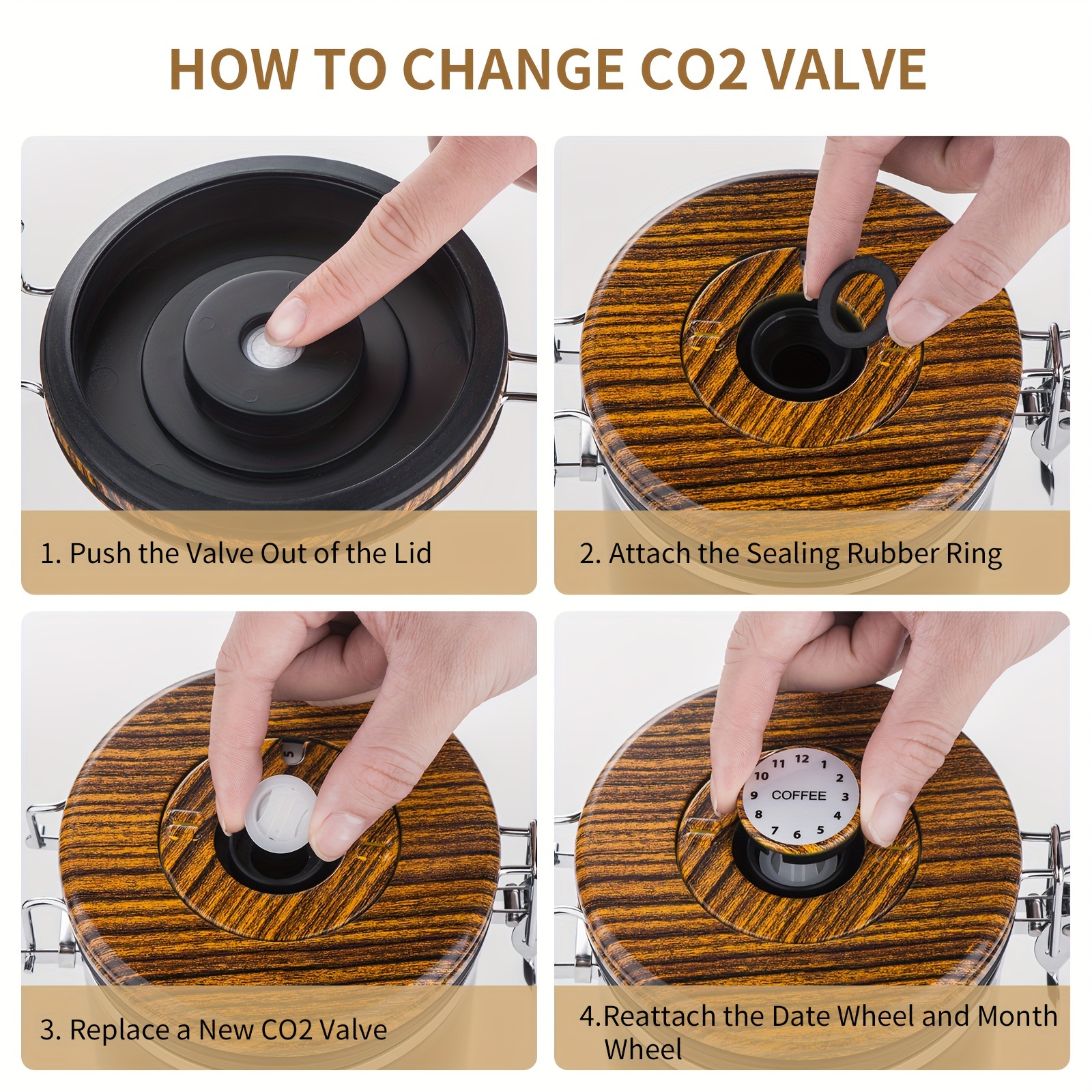 HOW TO CHANGE CO2 VALVE

1. Push the Valve Out of the Lid

2. Attach the Sealing Rubber Ring

5

3. Replace a New CO2 Valve

12 1 2 3 4 5 6 7 8 9 10 11 COFFEE

4.Reattach the Date Wheel and Month Wheel