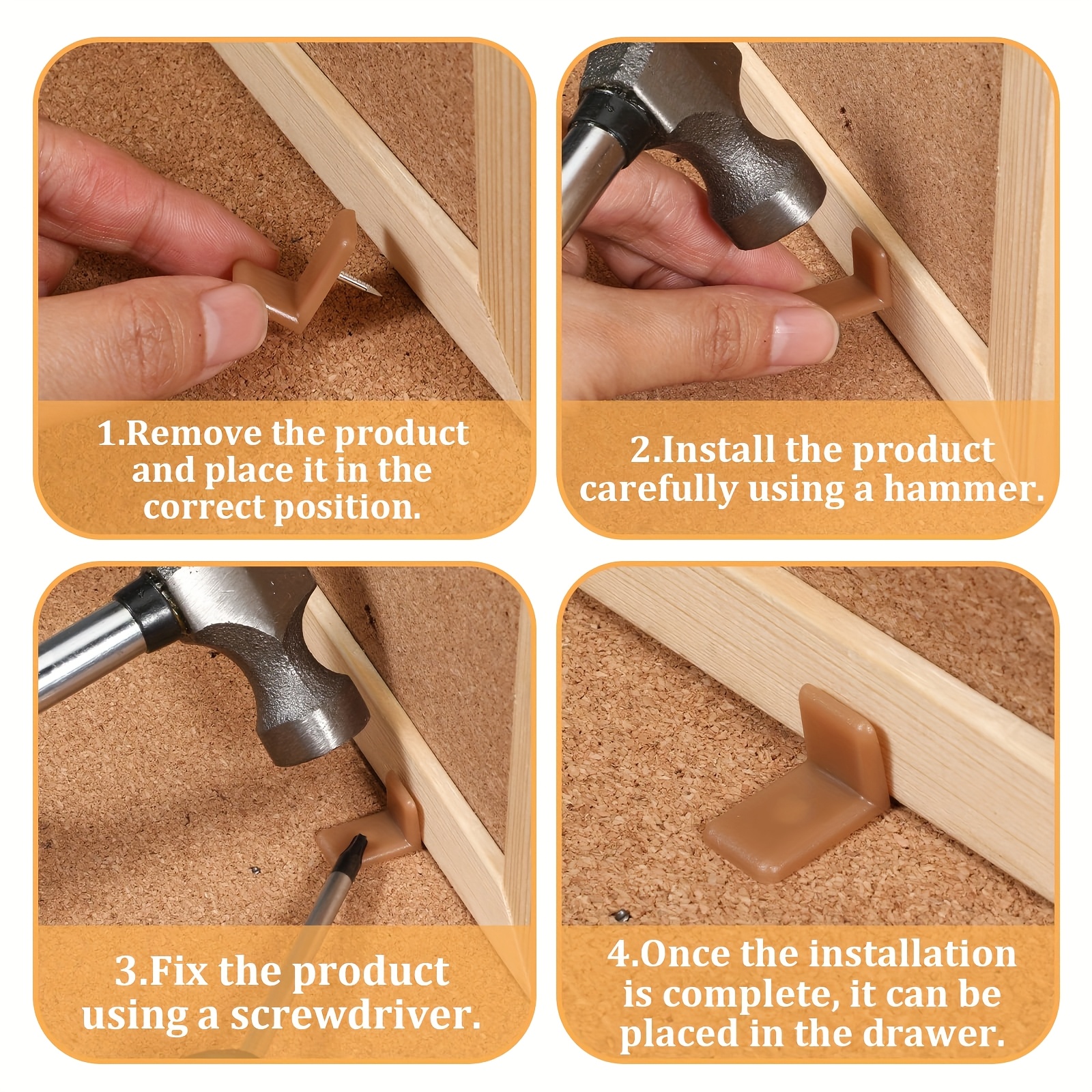 1.Remove the product and place it in the correct position.

2.Install the product carefully using a hammer.

3.Fix the product using a screwdriver.

4.Once the installation is complete, it can be placed in the drawer.