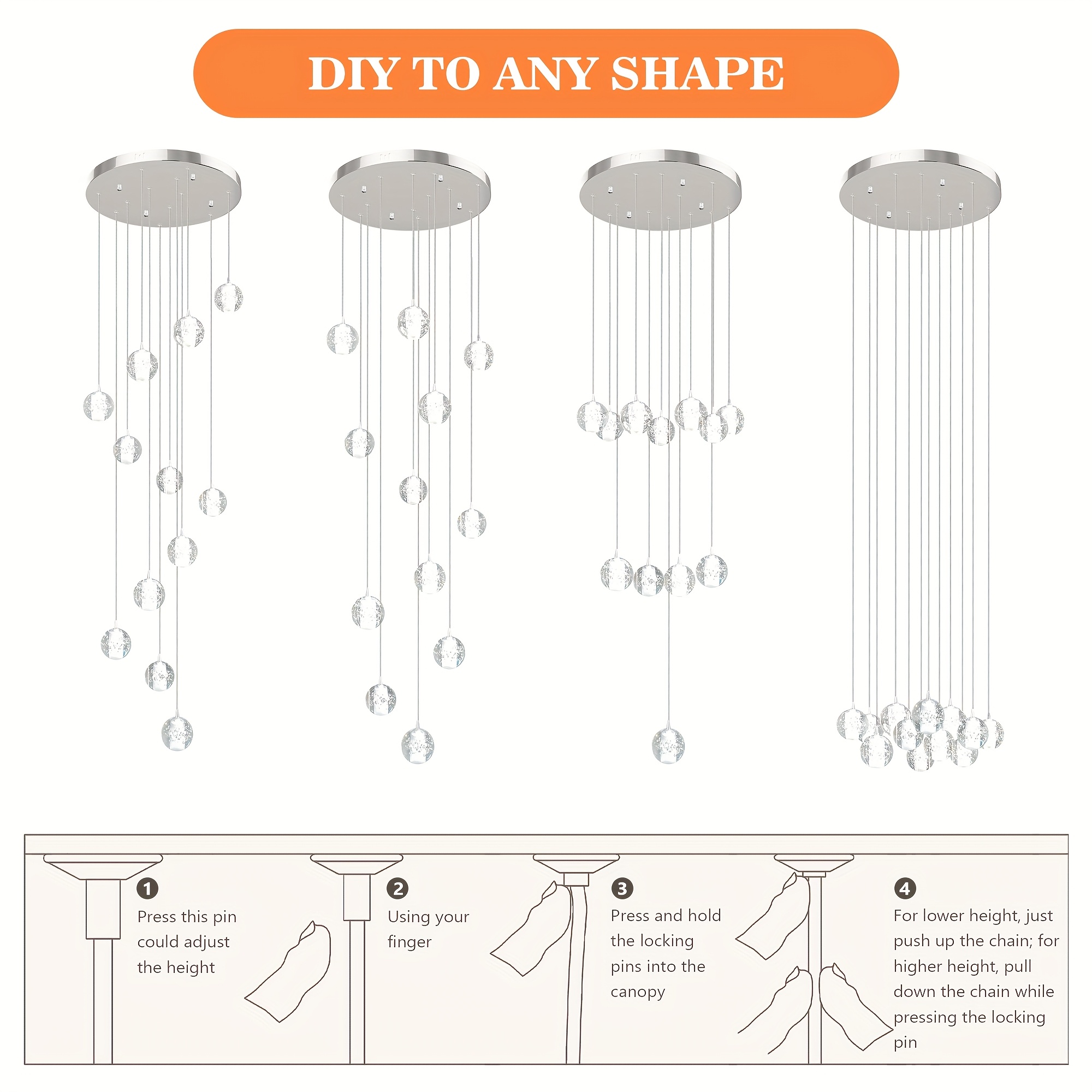 DIY TO ANY SHAPE

1
Press this pin could adjust the height

2
Using your finger

3
Press and hold the locking pins into the canopy

4
For lower height, just push up the chain; for higher height, pull down the chain while pressing the locking pin