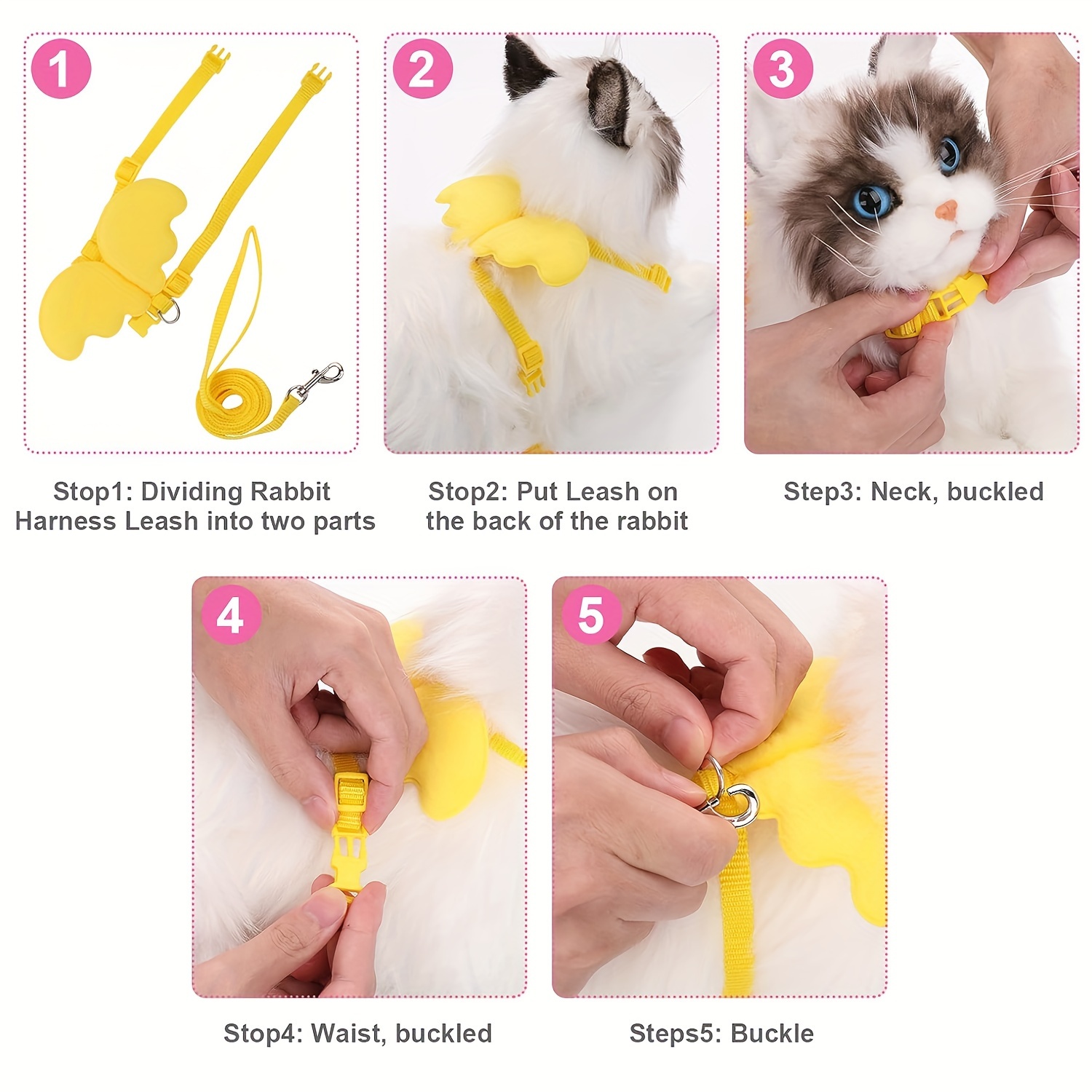 1

Stop1: Dividing Rabbit Harness Leash into two parts

2

Stop2: Put Leash on the back of the rabbit

3

Step3: Neck, buckled

4

Stop4: Waist, buckled

5

Steps5: Buckle