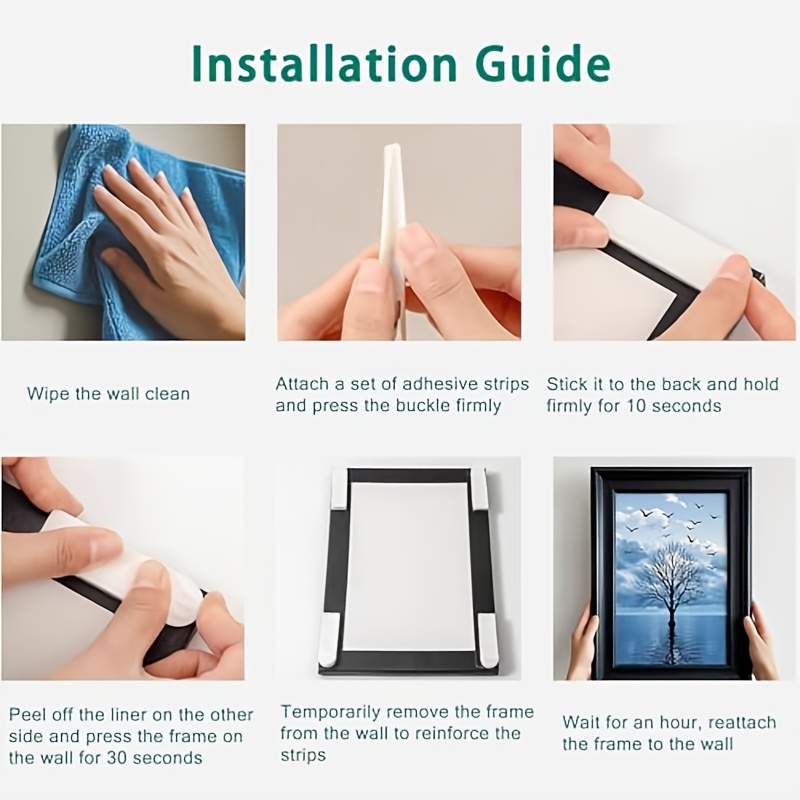 Installation Guide

Wipe the wall clean

Attach a set of adhesive strips and press the buckle firmly

Stick it to the back and hold firmly for 10 seconds

Peel off the liner on the other side and press the frame on the wall for 30 seconds

Temporarily remove the frame from the wall to reinforce the strips

Wait for an hour, reattach the frame to the wall