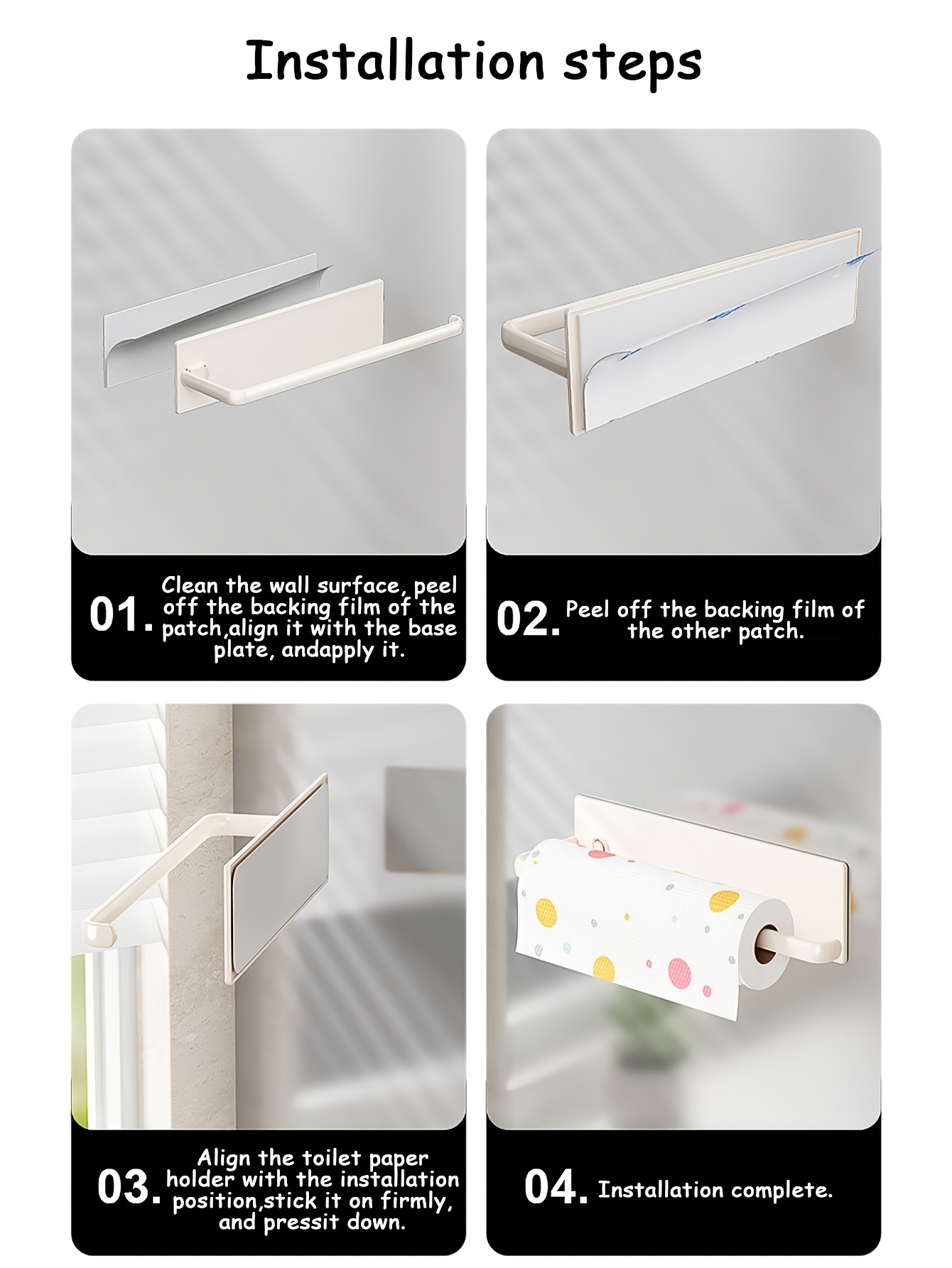 Installation steps

01. Clean the wall surface, peel off the backing film of the patch,align it with the base plate, andapply it.

02. Peel off the backing film of the other patch.

03. Align the toilet paper holder with the installation position,stick it on firmly, and pressit down.

04. Installation complete.