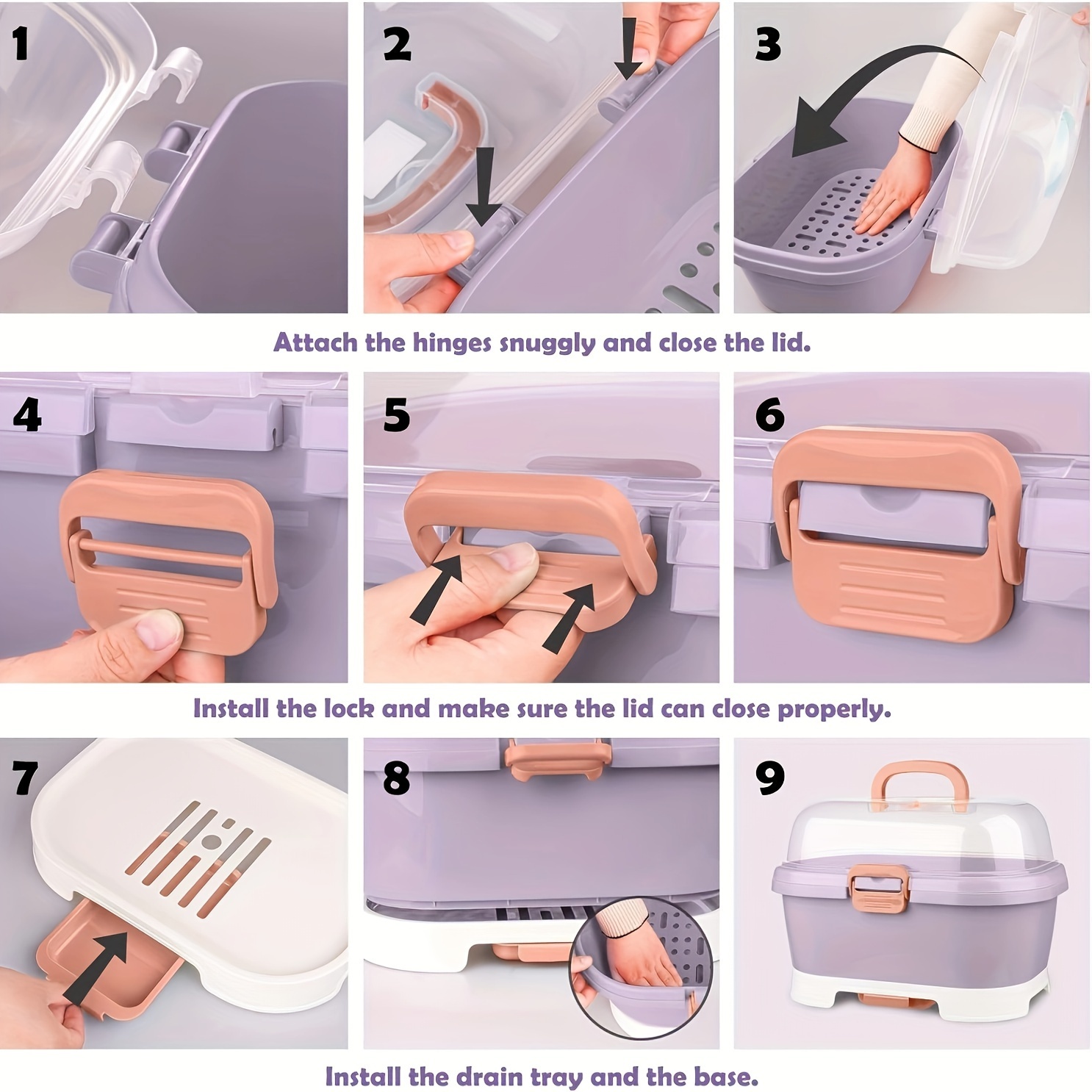 1

2

3

Attach the hinges snuggly and close the lid.

4

5

6

Install the lock and make sure the lid can close properly.

7

8

9

Install the drain tray and the base.