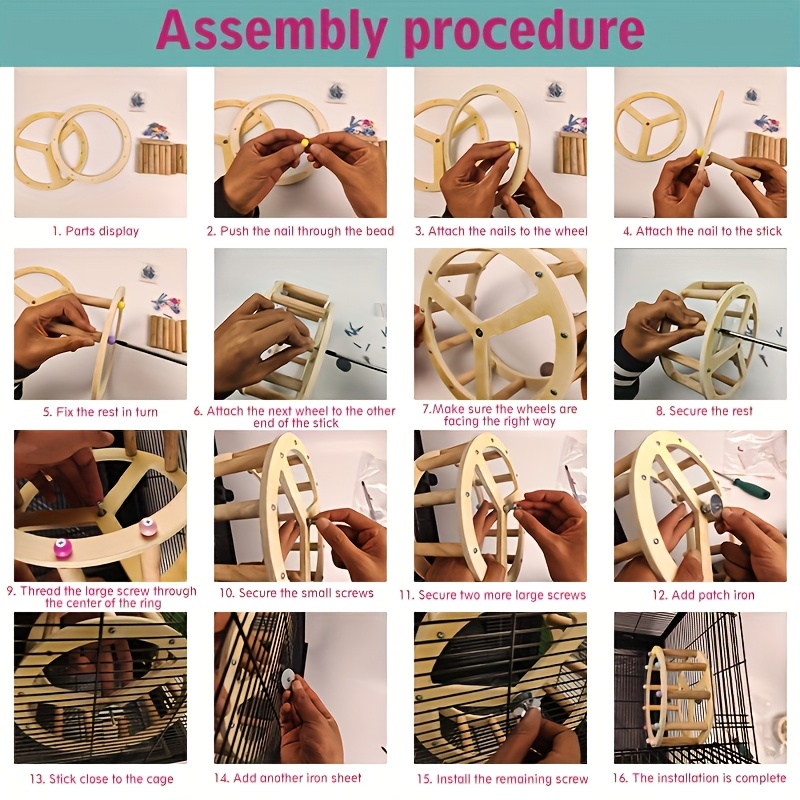 Assembly procedure

1. Parts display

2. Push the nail through the bead

3. Attach the nails to the wheel

4. Attach the nail to the stick

5. Fix the rest in turn

6. Attach the next wheel to the other end of the stick

7.Make sure the wheels are facing the right way

8. Secure the rest

9. Thread the large screw through the center of the ring

10. Secure the small screws

11. Secure two more large screws

12. Add patch iron

13. Stick close to the cage

14. Add another iron sheet

15. Install the remaining screw

16. The installation is complete