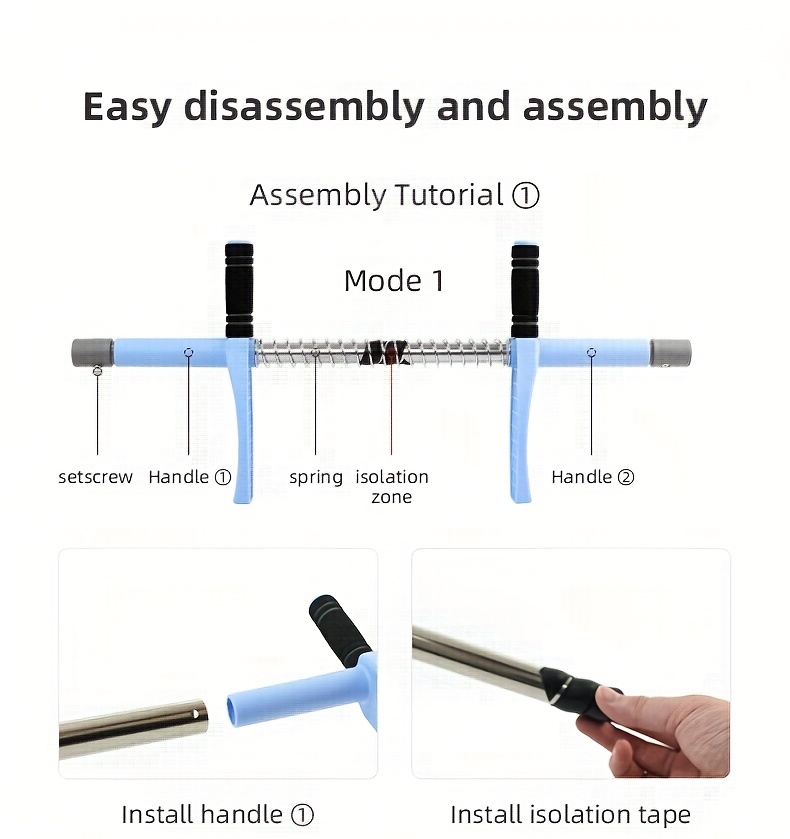 Easy disassembly and assembly

Assembly Tutorial ①

Mode 1

setscrew

Handle ①

spring

isolation zone

Handle ②

Install handle ①

Install isolation tape