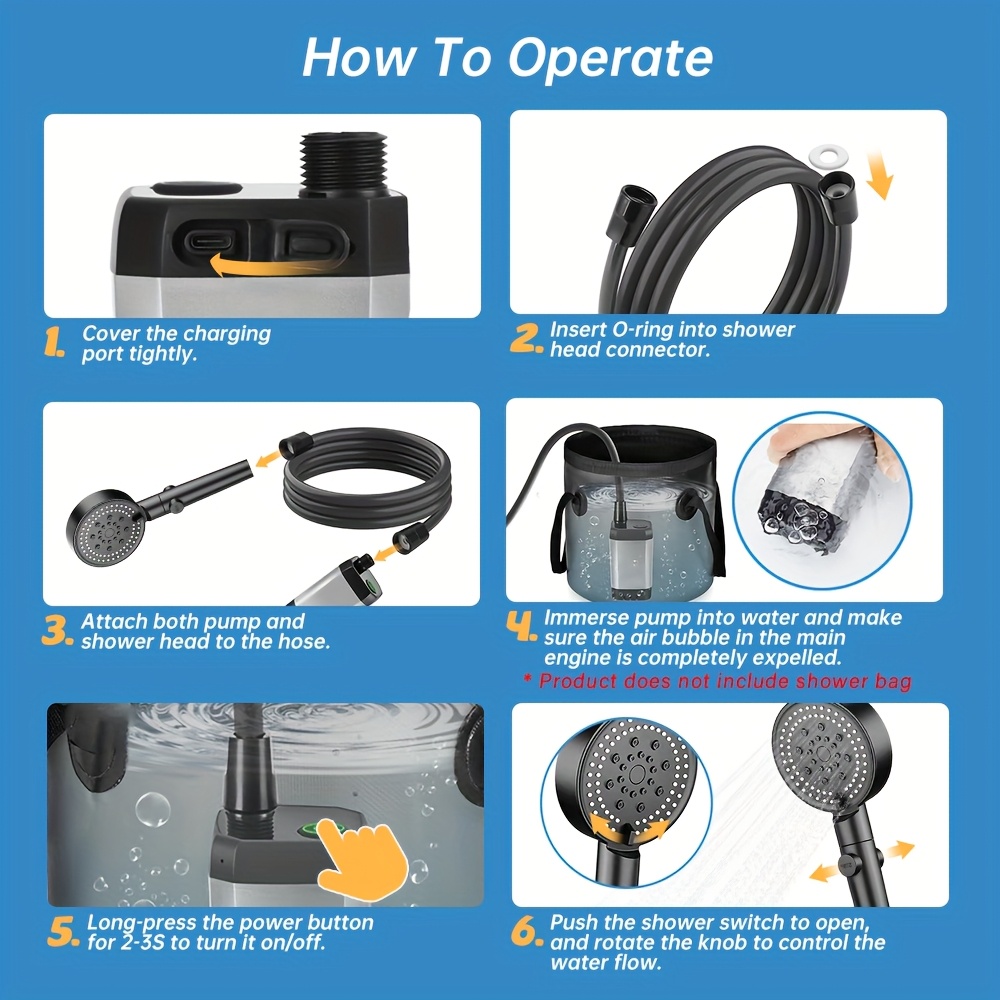 How To Operate

1. Cover the charging port tightly.

2. Insert O-ring into shower head connector.

3. Attach both pump and shower head to the hose.

4. Immerse pump into water and make sure the air bubble in the main engine is completely expelled.

* Product does not include shower bag

5. Long-press the power button for 2-3S to turn it on/off.

6. Push the shower switch to open, and rotate the knob to control the water flow.