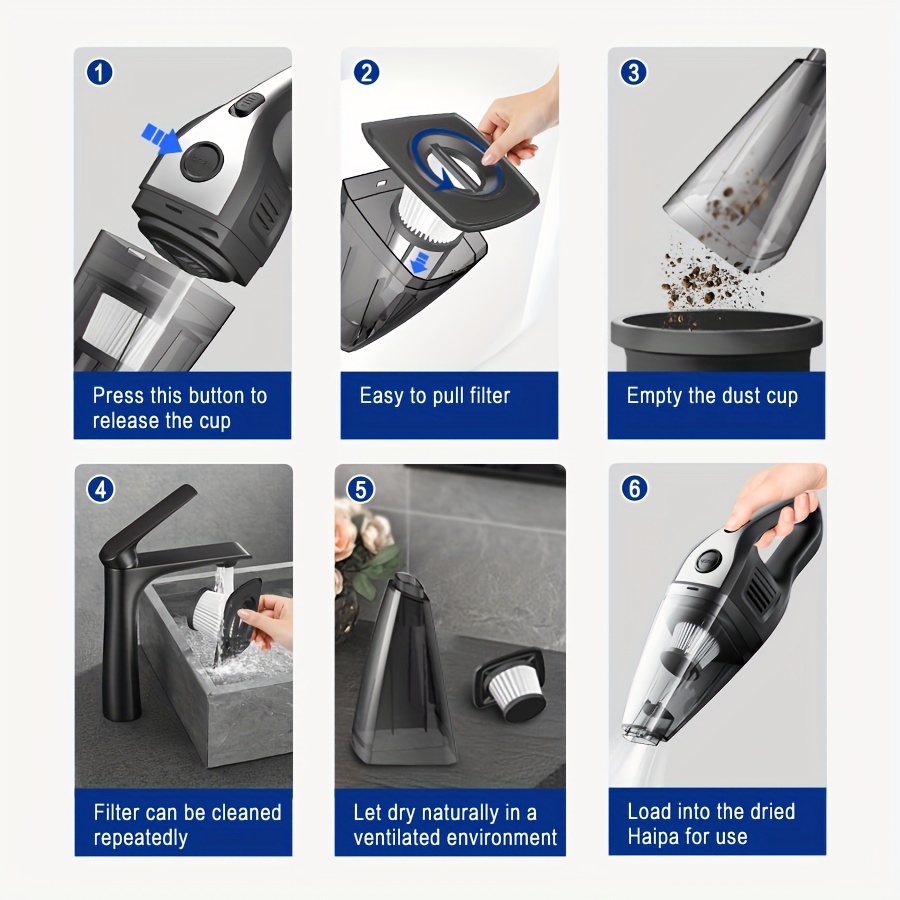 1
Press this button to release the cup

2
Easy to pull filter

3
Empty the dust cup

4
Filter can be cleaned repeatedly

5
Let dry naturally in a ventilated environment

6
Load into the dried Haipa for use