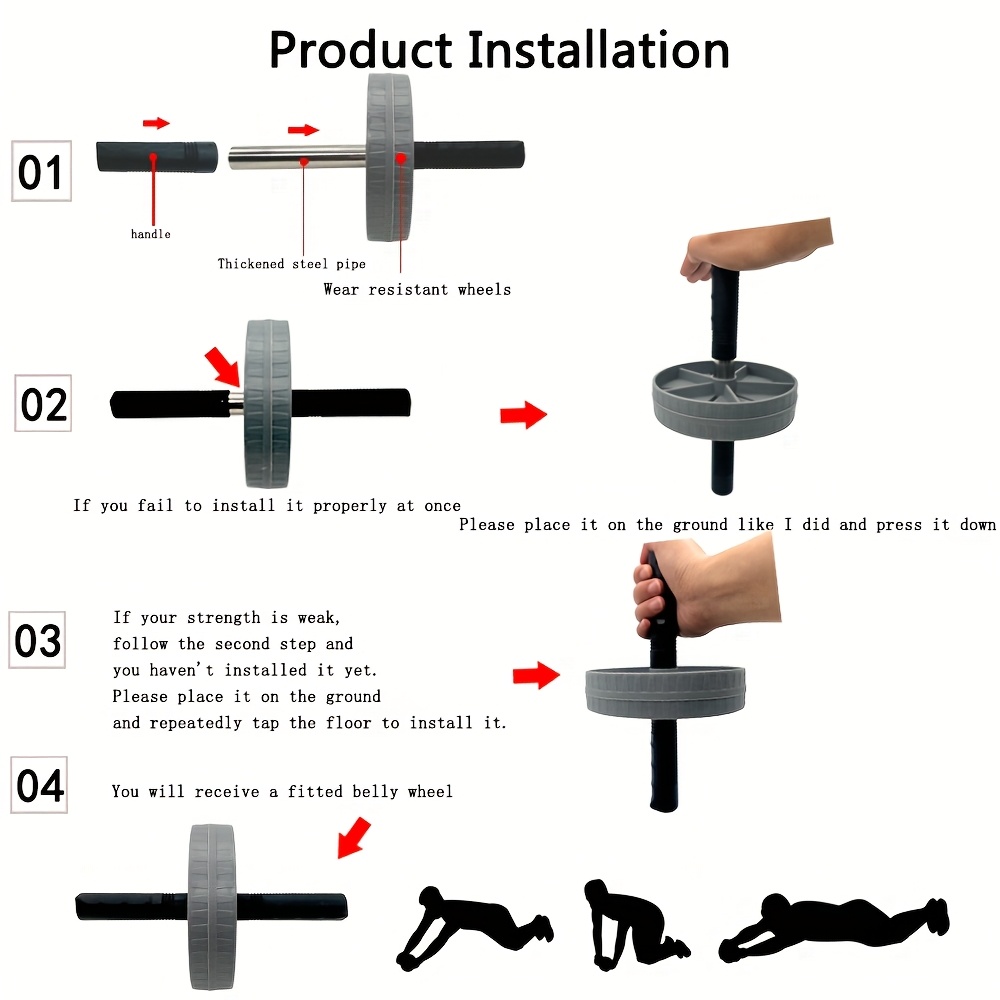 Product Installation

01

handle

Thickened steel pipe

Wear resistant wheels

02

If you fail to install it properly at once

Please place it on the ground like I did and press it down

03

If your strength is weak, follow the second step and you haven't installed it yet. Please place it on the ground and repeatedly tap the floor to install it.

04

You will receive a fitted belly wheel