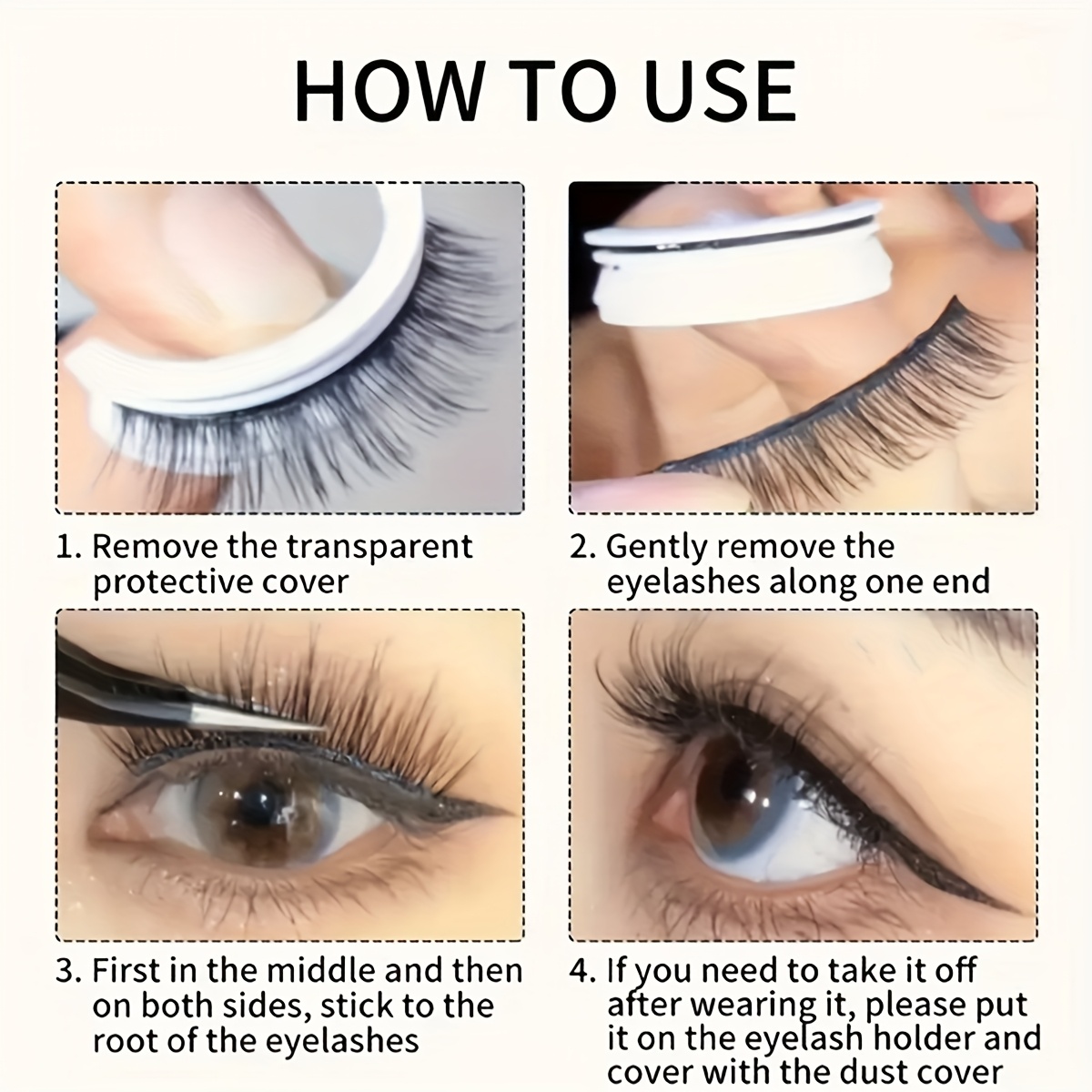 HOW TO USE

1. Remove the transparent protective cover

2. Gently remove the eyelashes along one end

3. First in the middle and then on both sides, stick to the root of the eyelashes

4. If you need to take it off after wearing it, please put it on the eyelash holder and cover with the dust cover